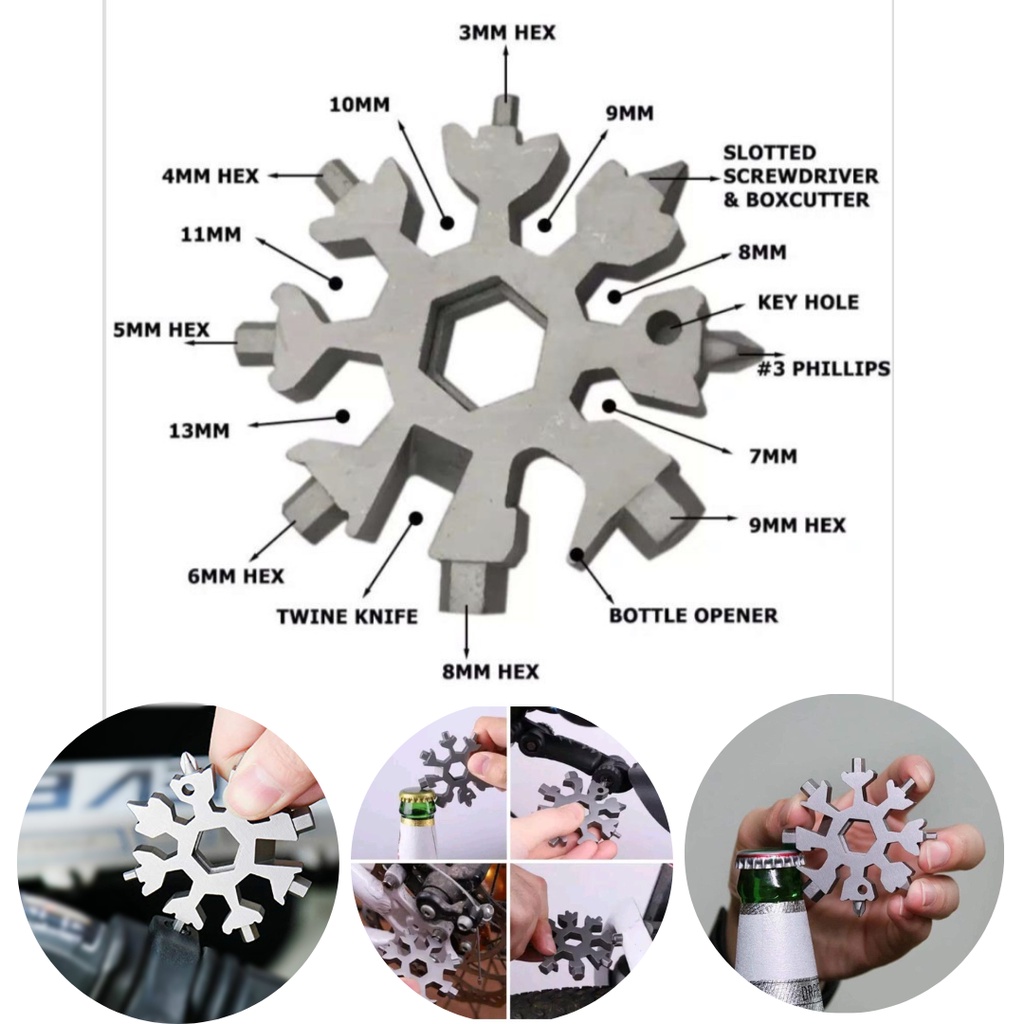 3MM HEX

10MM

9MM

4MM HEX

SLOTTED SCREWDRIVER & BOXCUTTER

11MM

8MM

KEY HOLE

5MM HEX

#3 PHILLIPS

13MM

7MM

9MM HEX

6MM HEX

TWINE KNIFE

BOTTLE OPENER

8MM HEX