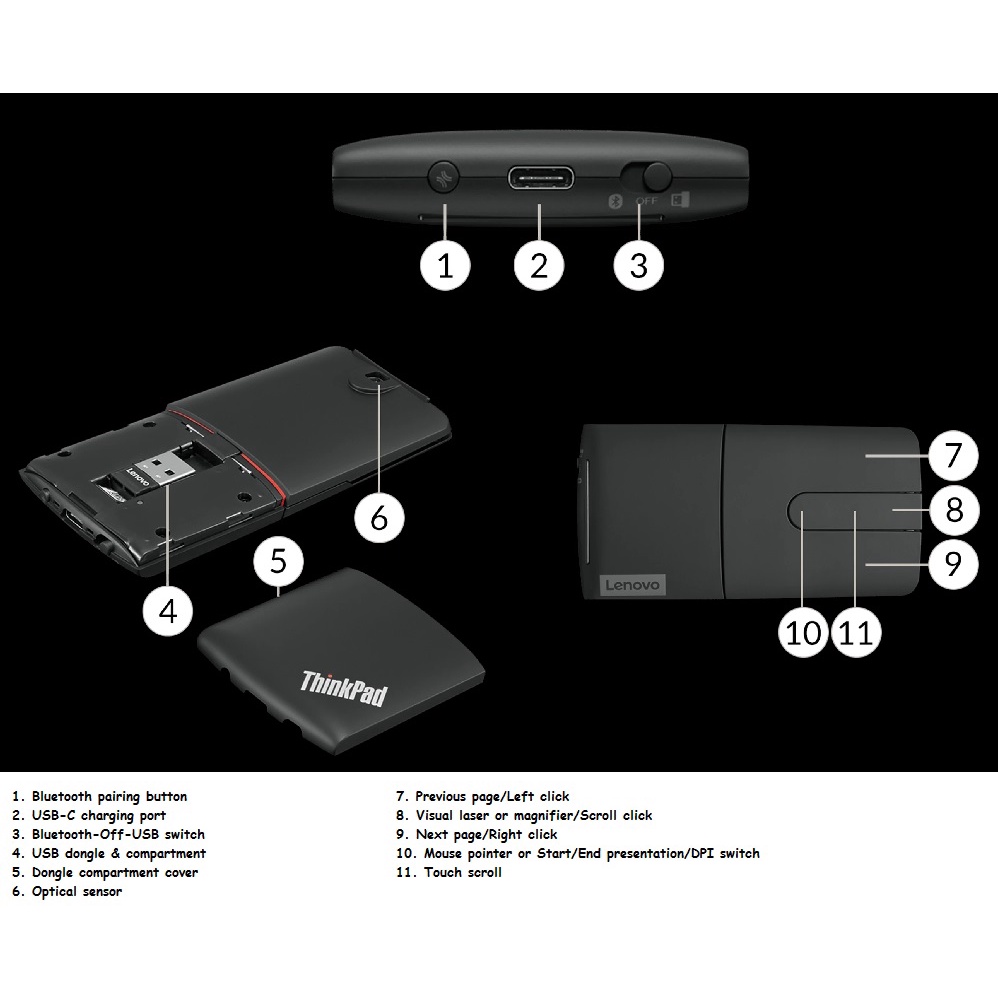 OFF

1
2
3

Lenovo

6
4
5

ThinkPad

7
8
9
Lenovo
10
11

1. Bluetooth pairing button
2. USB-C charging port
3. Bluetooth-Off-USB switch
4. USB dongle & compartment
5. Dongle compartment cover
6. Optical sensor

7. Previous page/Left click
8. Visual laser or magnifier/Scroll click
9. Next page/Right click
10. Mouse pointer or Start/End presentation/DPI switch
11. Touch scroll