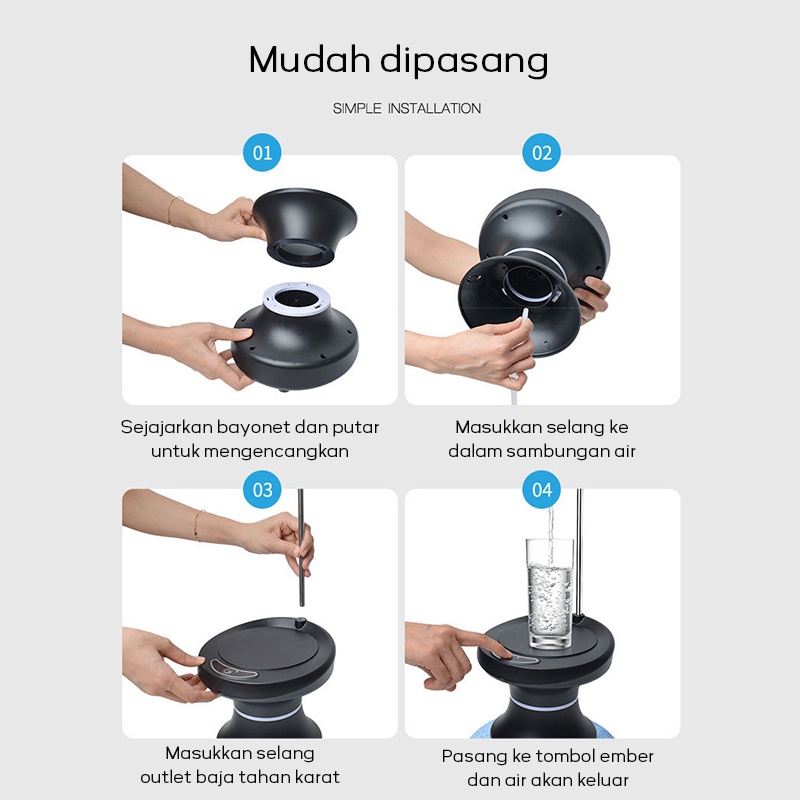 Mudah dipasang

SIMPLE INSTALLATION

01

Sejajarkan bayonet dan putar untuk mengencangkan

02

Masukkan selang ke dalam sambungan air

03

Masukkan selang outlet baja tahan karat

04

Pasang ke tombol ember dan air akan keluar