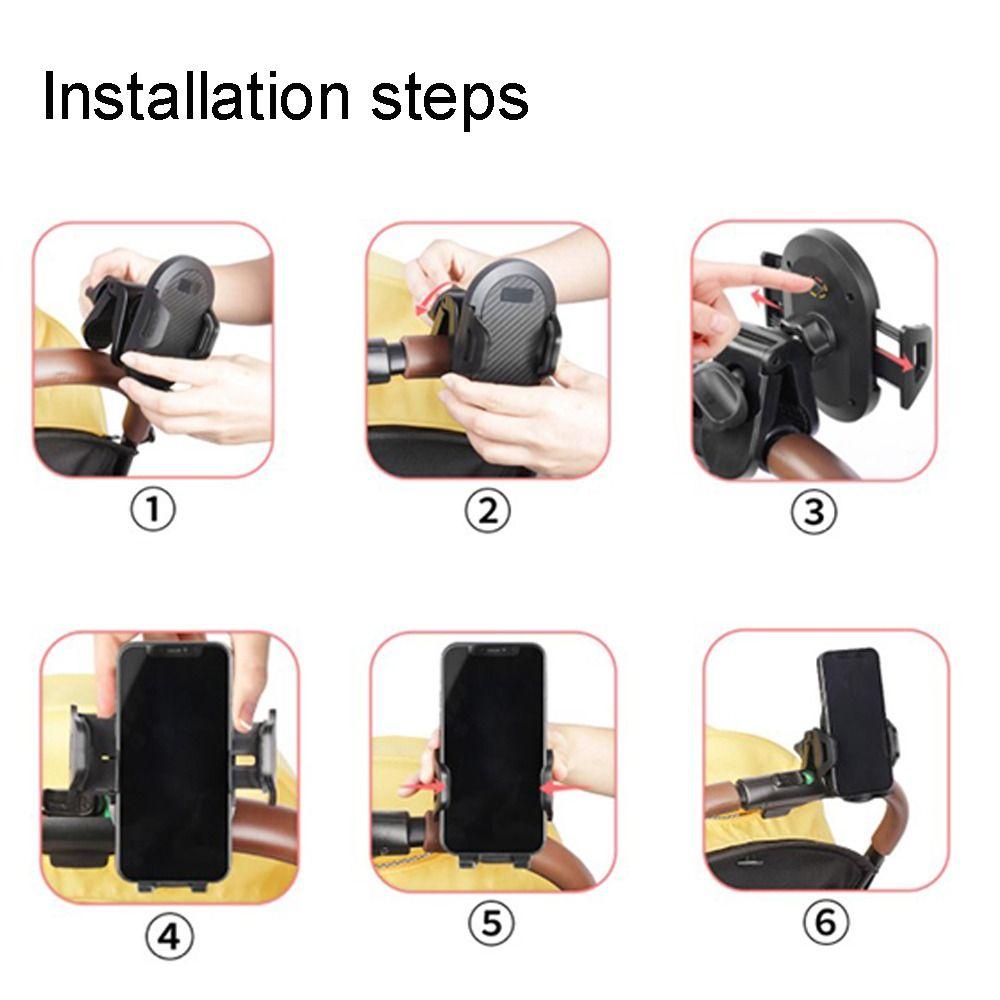 Installation steps

①

②

③

④

⑤

⑥