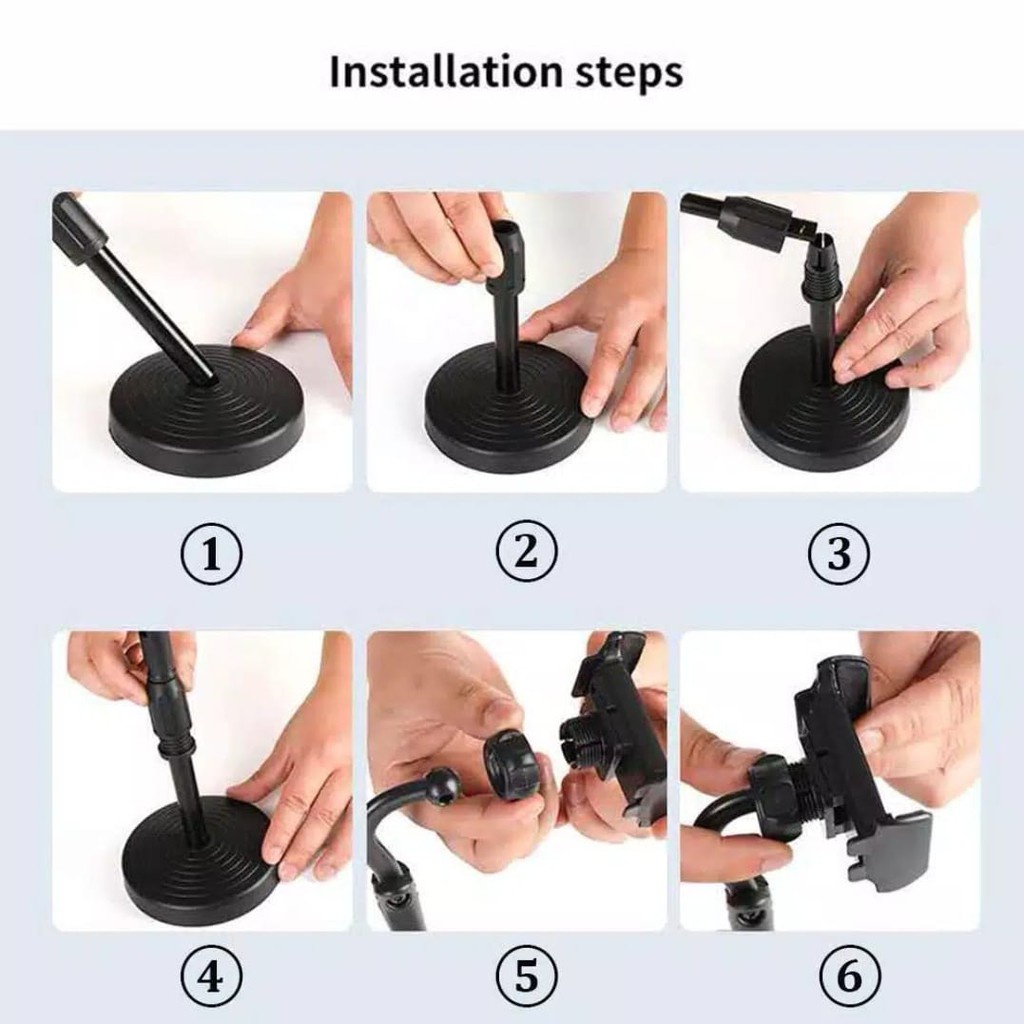 Installation steps

①

②

③

④

⑤

⑥