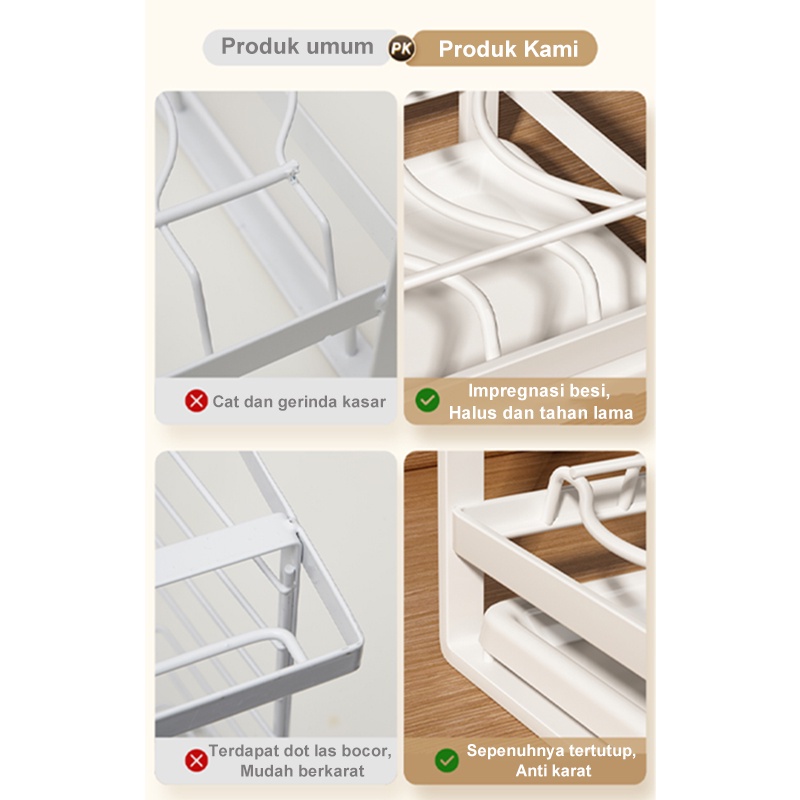 Produk umum PK Produk Kami

Cat dan gerinda kasar

Impregnasi besi, Halus dan tahan lama

Terdapat dot las bocor, Mudah berkarat

Sepenuhnya tertutup, Anti karat