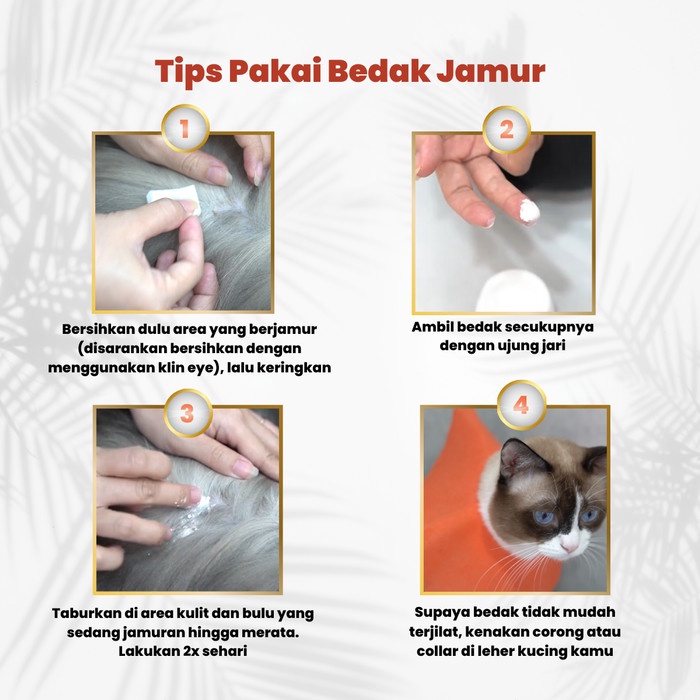 Tips Pakai Bedak Jamur

1

Bersihkan dulu area yang berjamur (disarankan bersihkan dengan menggunakan klin eye), lalu keringkan

2

Ambil bedak secukupnya dengan ujung jari

3

Taburkan di area kulit dan bulu yang sedang jamuran hingga merata. Lakukan 2x sehari

4

Supaya bedak tidak mudah terjilat, kenakan corong atau collar di leher kucing kamu