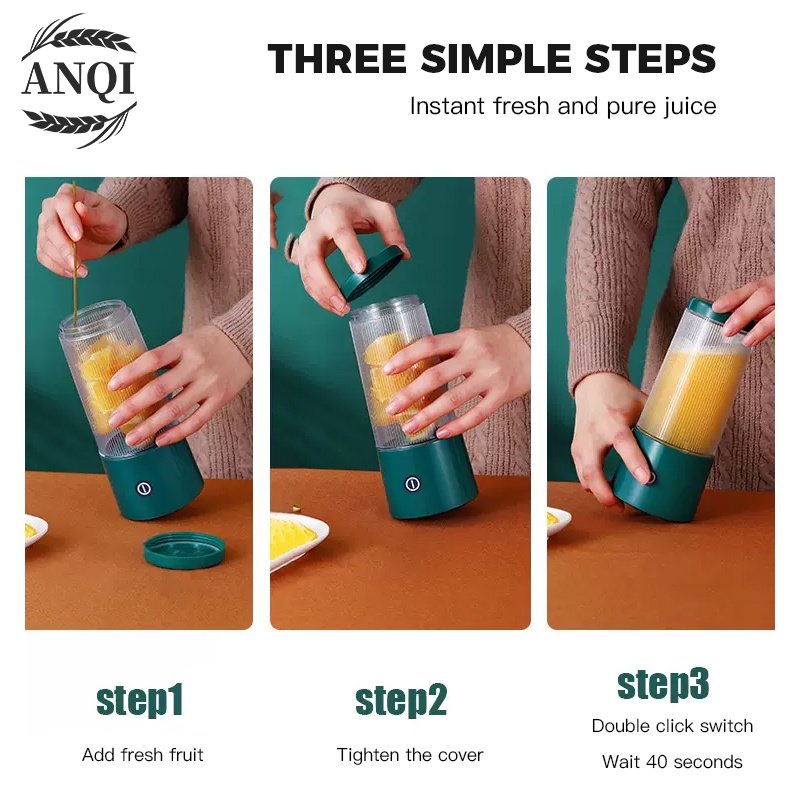 ANQI

THREE SIMPLE STEPS

Instant fresh and pure juice

step1

Add fresh fruit

step2

Tighten the cover

step3

Double click switch

Wait 40 seconds