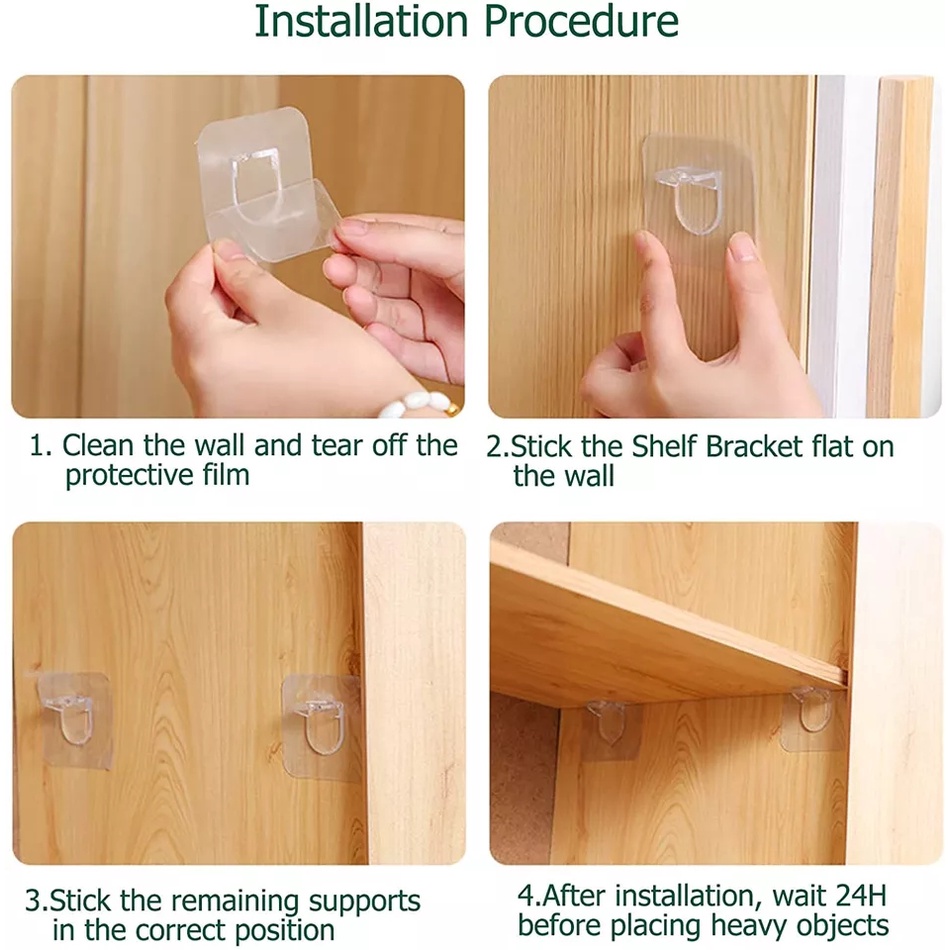 Installation Procedure

1. Clean the wall and tear off the protective film

2.Stick the Shelf Bracket flat on the wall

3.Stick the remaining supports in the correct position

4.After installation, wait 24H before placing heavy objects