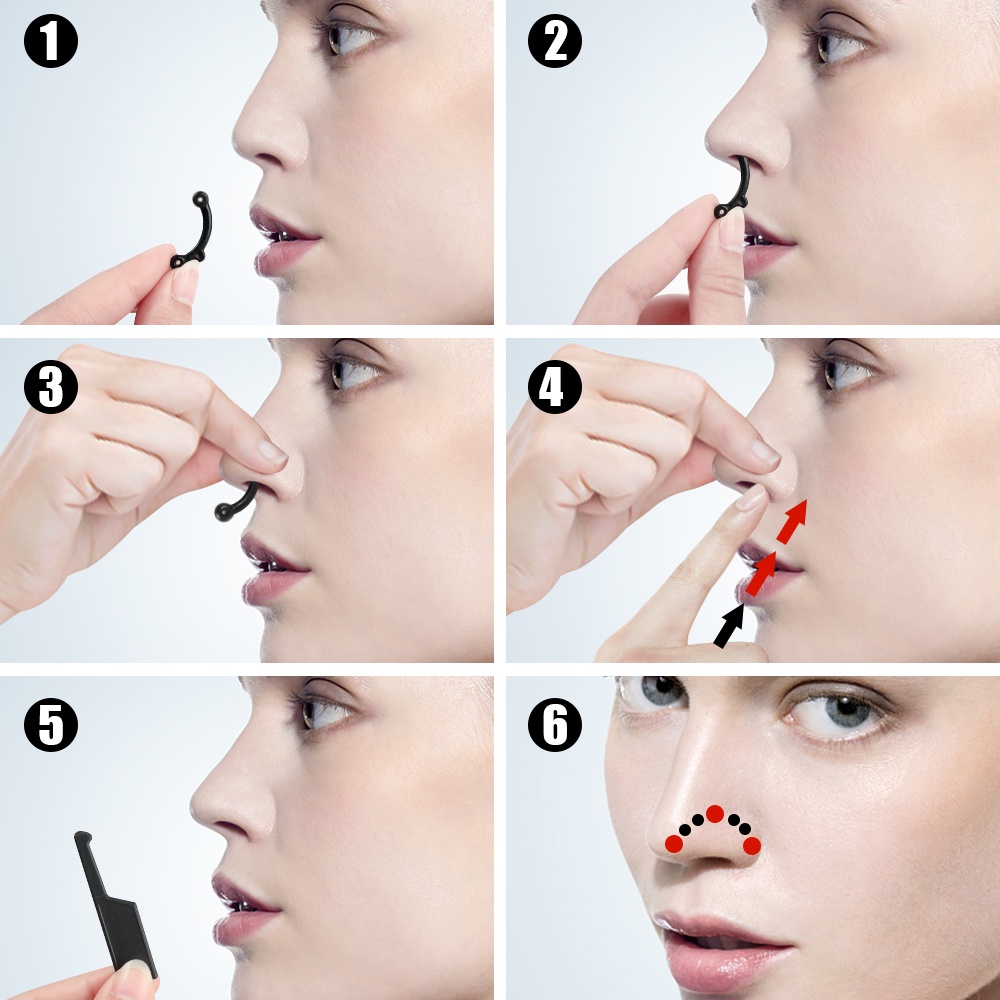 1
2
3
4
5
6