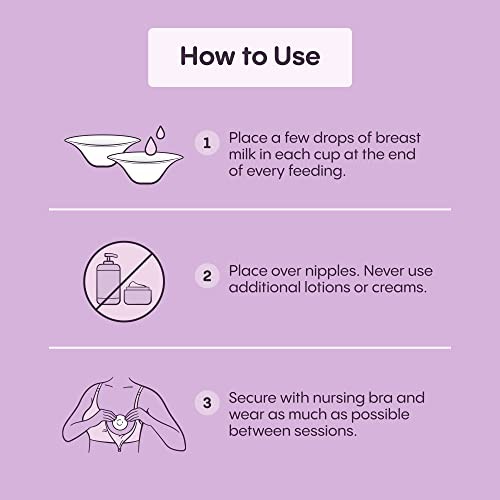 How to Use

1 Place a few drops of breast milk in each cup at the end of every feeding.

2 Place over nipples. Never use additional lotions or creams.

3 Secure with nursing bra and wear as much as possible between sessions.