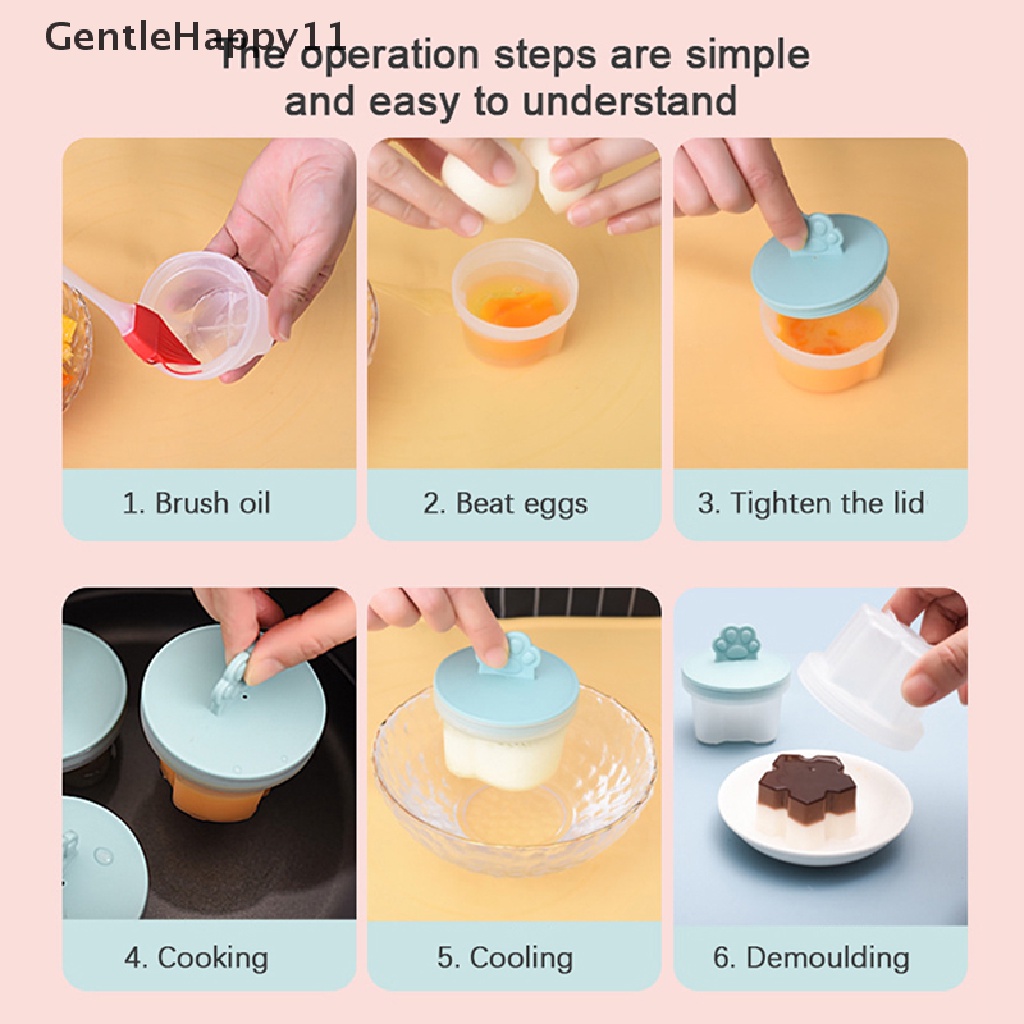 GentleHappy11

The operation steps are simple and easy to understand

1. Brush oil

2. Beat eggs

3. Tighten the lid

4. Cooking

5. Cooling

6. Demoulding