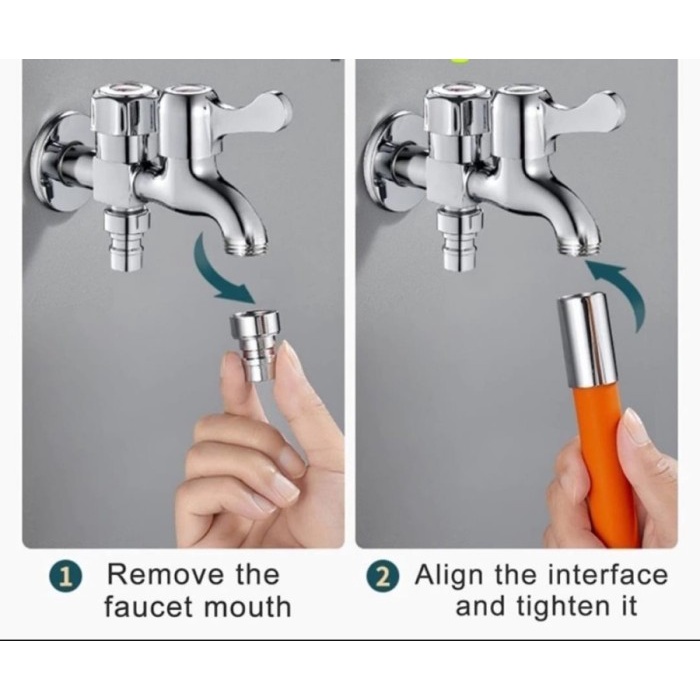 1 Remove the faucet mouth

2 Align the interface and tighten it