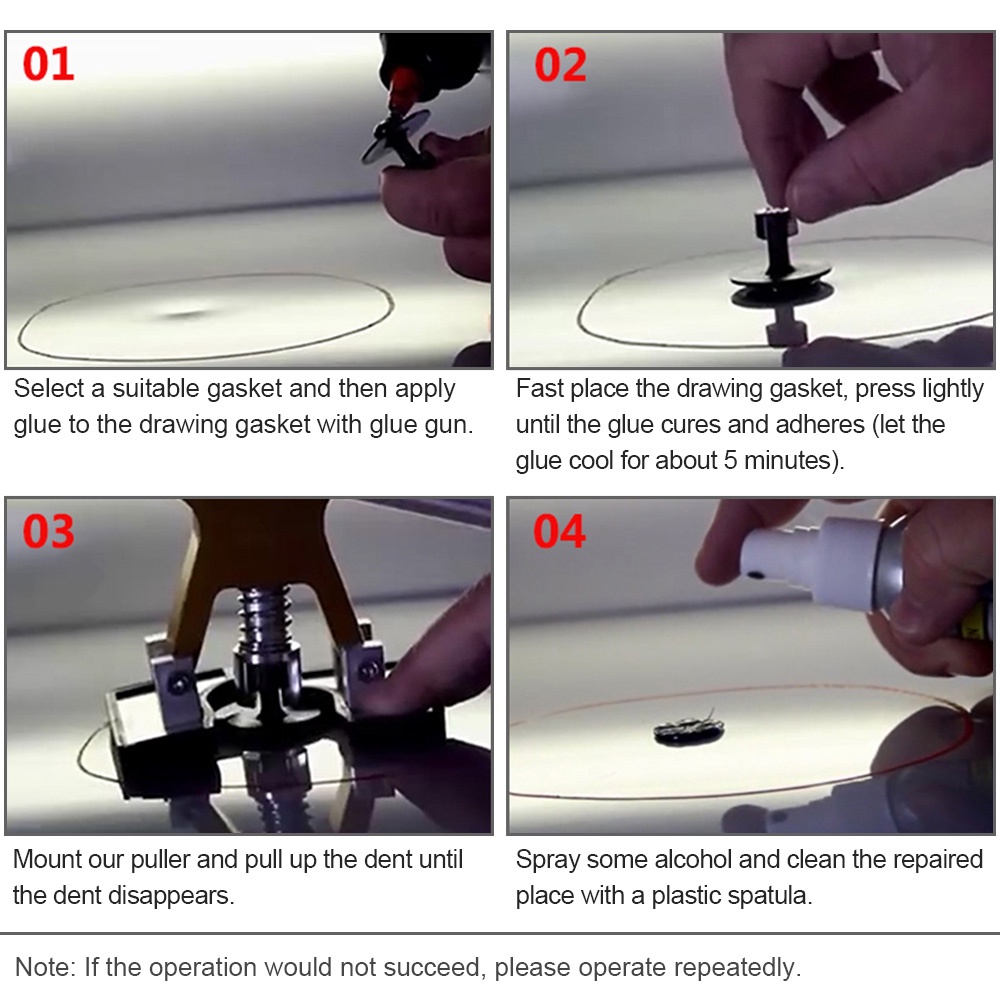 01

Select a suitable gasket and then apply glue to the drawing gasket with glue gun.

02

Fast place the drawing gasket, press lightly until the glue cures and adheres (let the glue cool for about 5 minutes).

03

Mount our puller and pull up the dent until the dent disappears.

04

Spray some alcohol and clean the repaired place with a plastic spatula.

Note: If the operation would not succeed, please operate repeatedly.