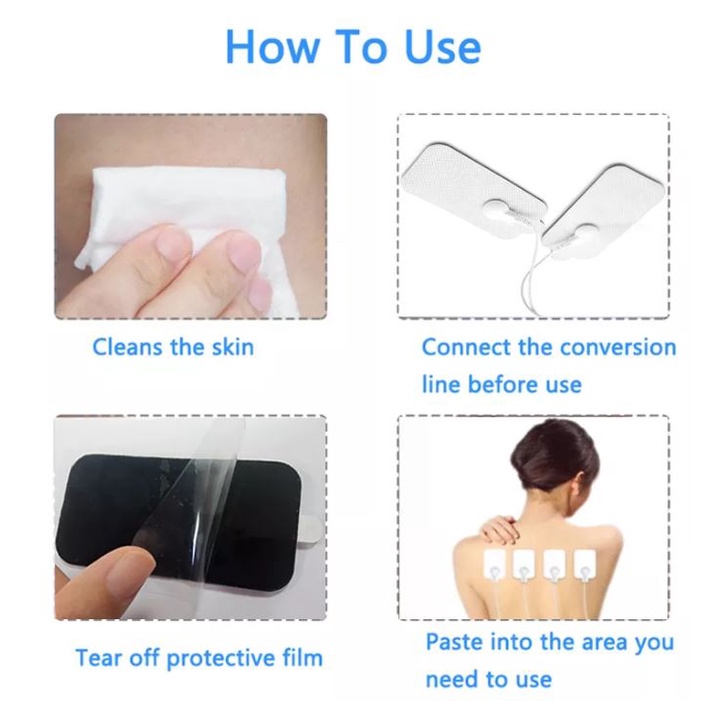 How To Use

Cleans the skin

Connect the conversion line before use

Tear off protective film

Paste into the area you need to use