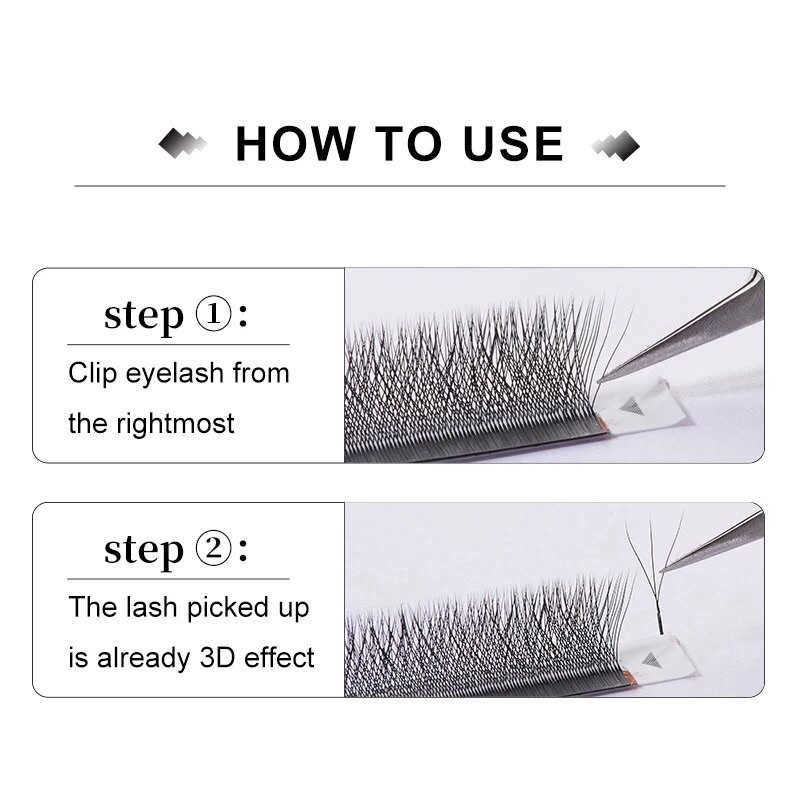 HOW TO USE

step ①:

Clip eyelash from the rightmost

step ②:

The lash picked up is already 3D effect