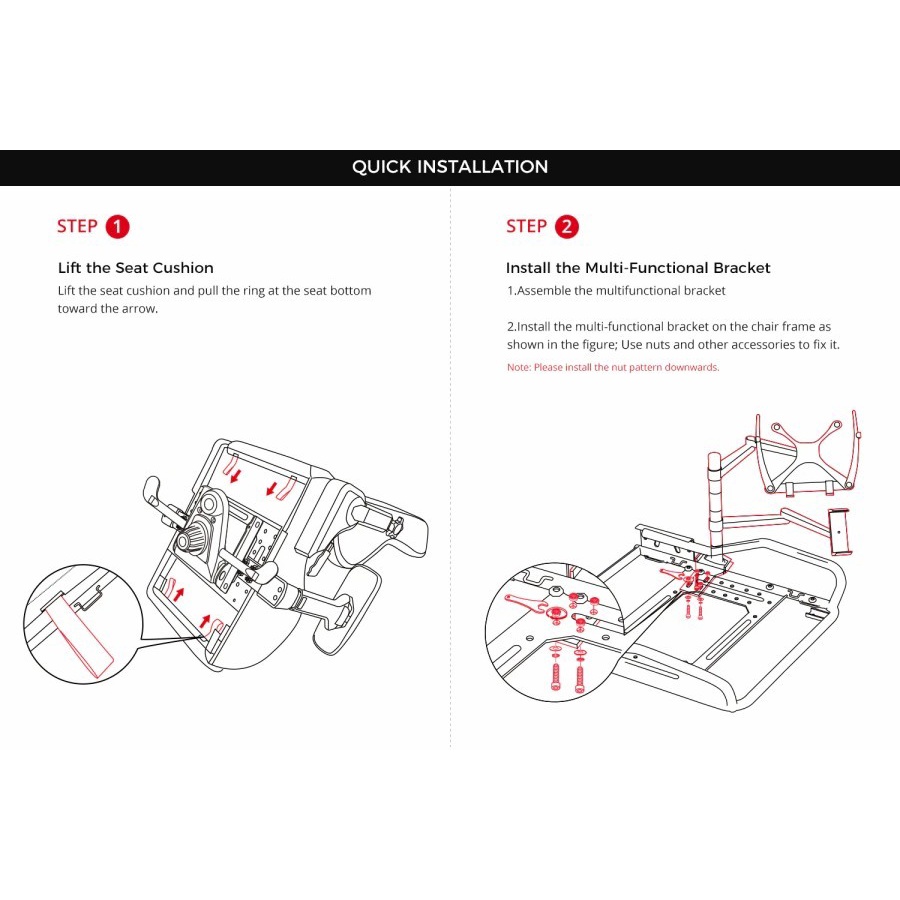 QUICK INSTALLATION

STEP 1

Lift the Seat Cushion

Lift the seat cushion and pull the ring at the seat bottom toward the arrow.

STEP 2

Install the Multi-Functional Bracket

1.Assemble the multifunctional bracket

2.Install the multi-functional bracket on the chair frame as shown in the figure; Use nuts and other accessories to fix it.

Note: Please install the nut pattern downwards.