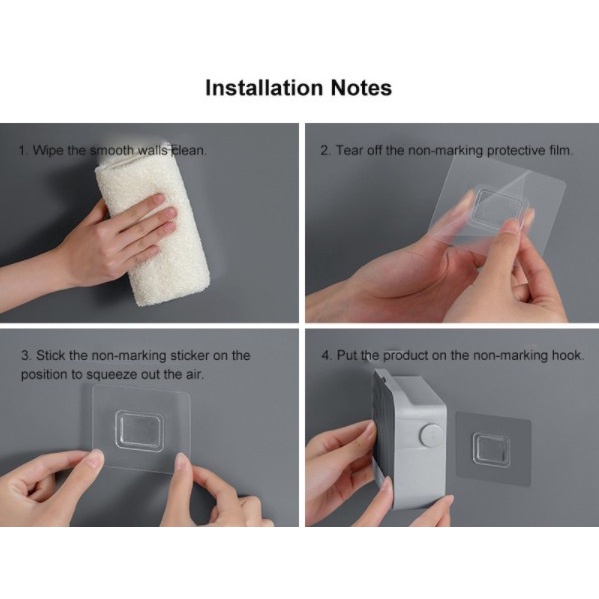 Installation Notes

1. Wipe the smooth walls clean.

2. Tear off the non-marking protective film.

3. Stick the non-marking sticker on the position to squeeze out the air.

4. Put the product on the non-marking hook.