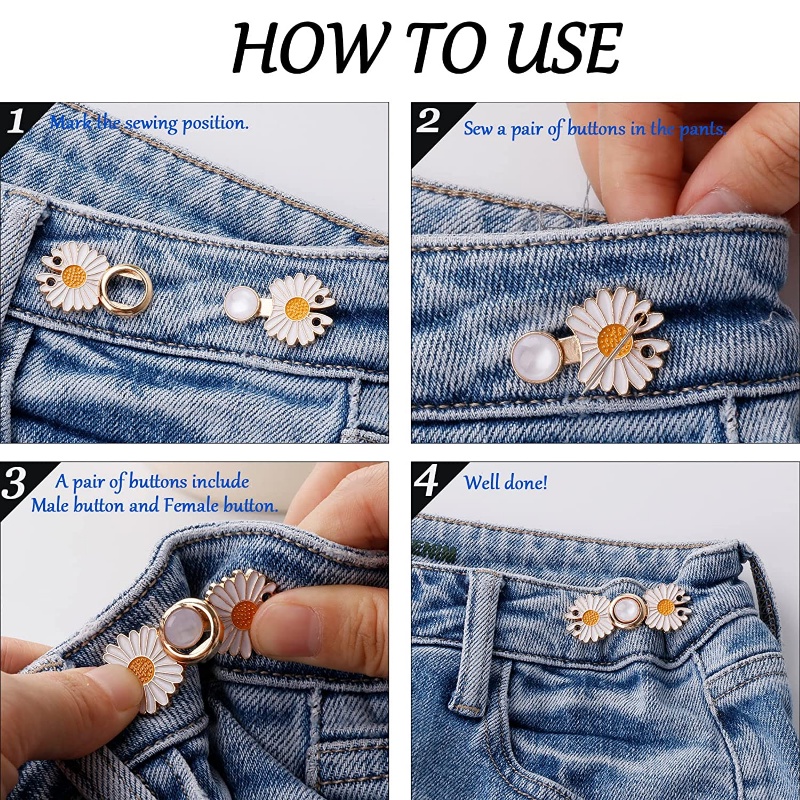 HOW TO USE

1 Mark the sewing position.

2 Sew a pair of buttons in the pants.

3 A pair of buttons include Male button and Female button.

4 Well done!