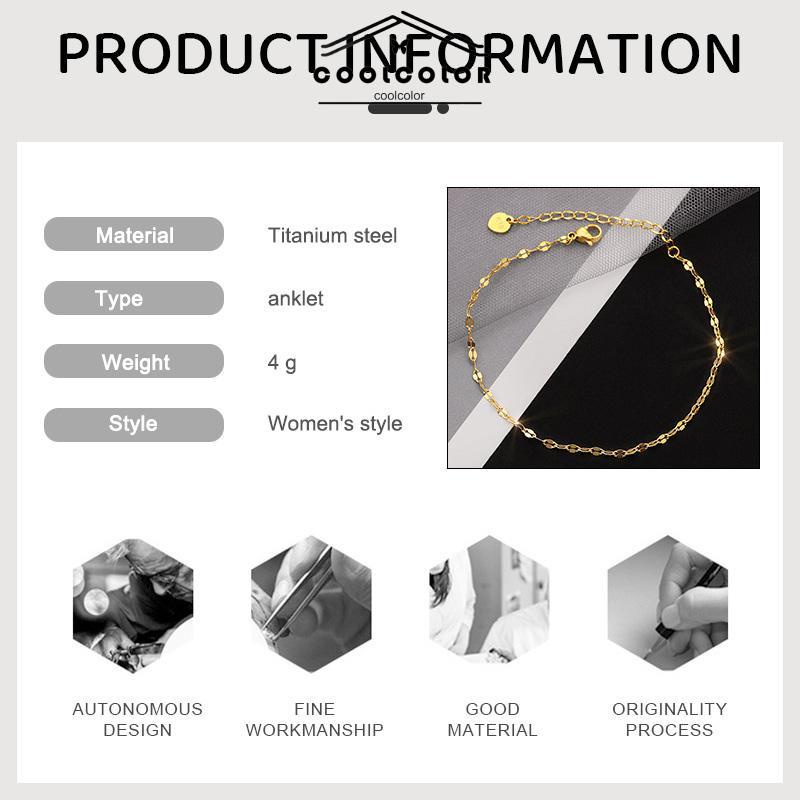 PRODUCT INFORMATION

coolcolor
coolcolor

| Material | Titanium steel |
|---|---|
| Type | anklet |
| Weight | 4 g |
| Style | Women's style |

AUTONOMOUS DESIGN

FINE WORKMANSHIP

GOOD MATERIAL

ORIGINALITY PROCESS