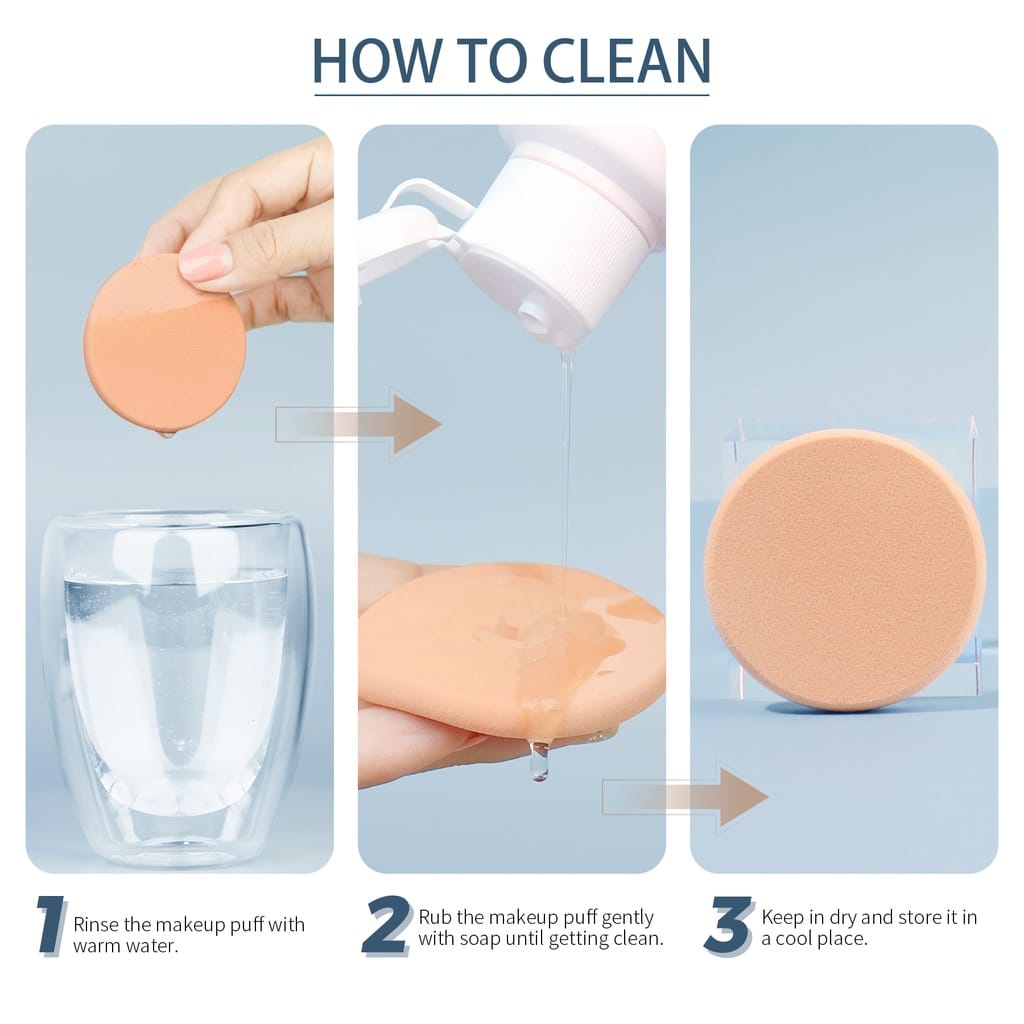 HOW TO CLEAN

1 Rinse the makeup puff with warm water.

2 Rub the makeup puff gently with soap until getting clean.

3 Keep in dry and store it in a cool place.