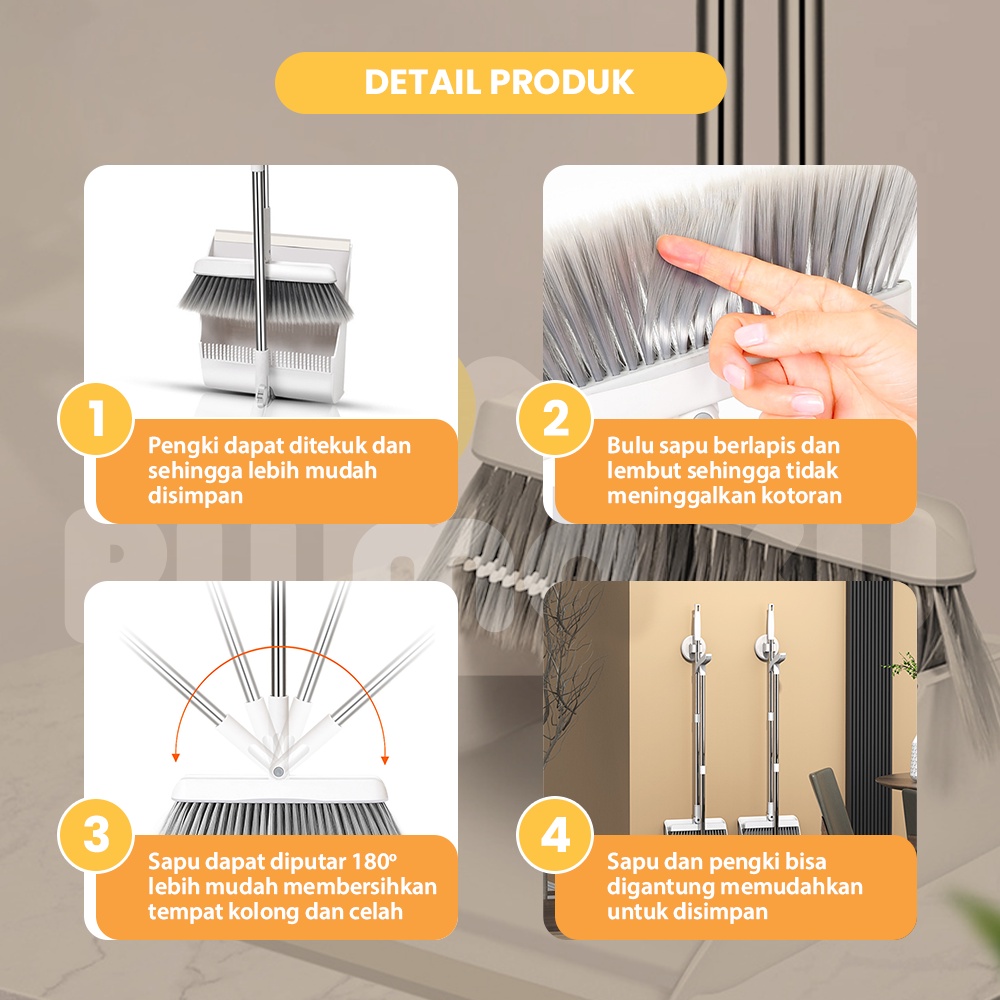 DETAIL PRODUK

1

Pengki dapat ditekuk dan sehingga lebih mudah disimpan

2

Bulu sapu berlapis dan lembut sehingga tidak meninggalkan kotoran

3

Sapu dapat diputar 180º lebih mudah membersihkan tempat kolong dan celah

4

Sapu dan pengki bisa digantung memudahkan untuk disimpan