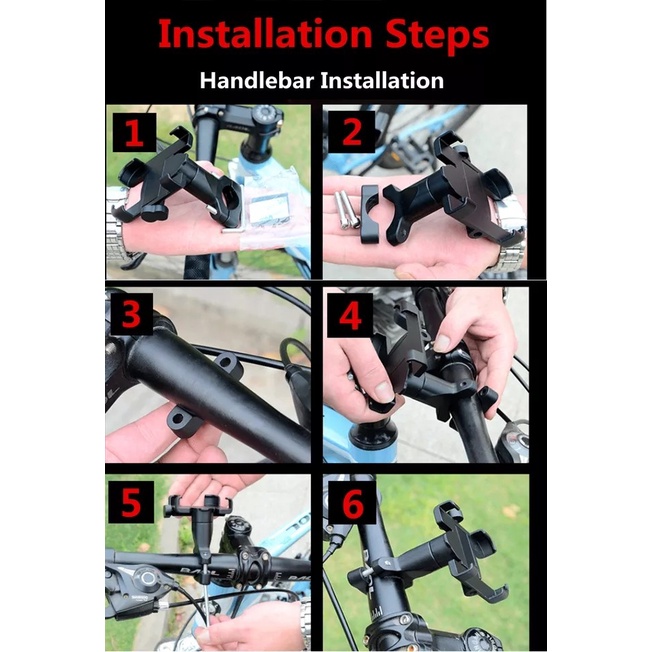 Installation Steps

Handlebar Installation

1

2

3

4

5

6