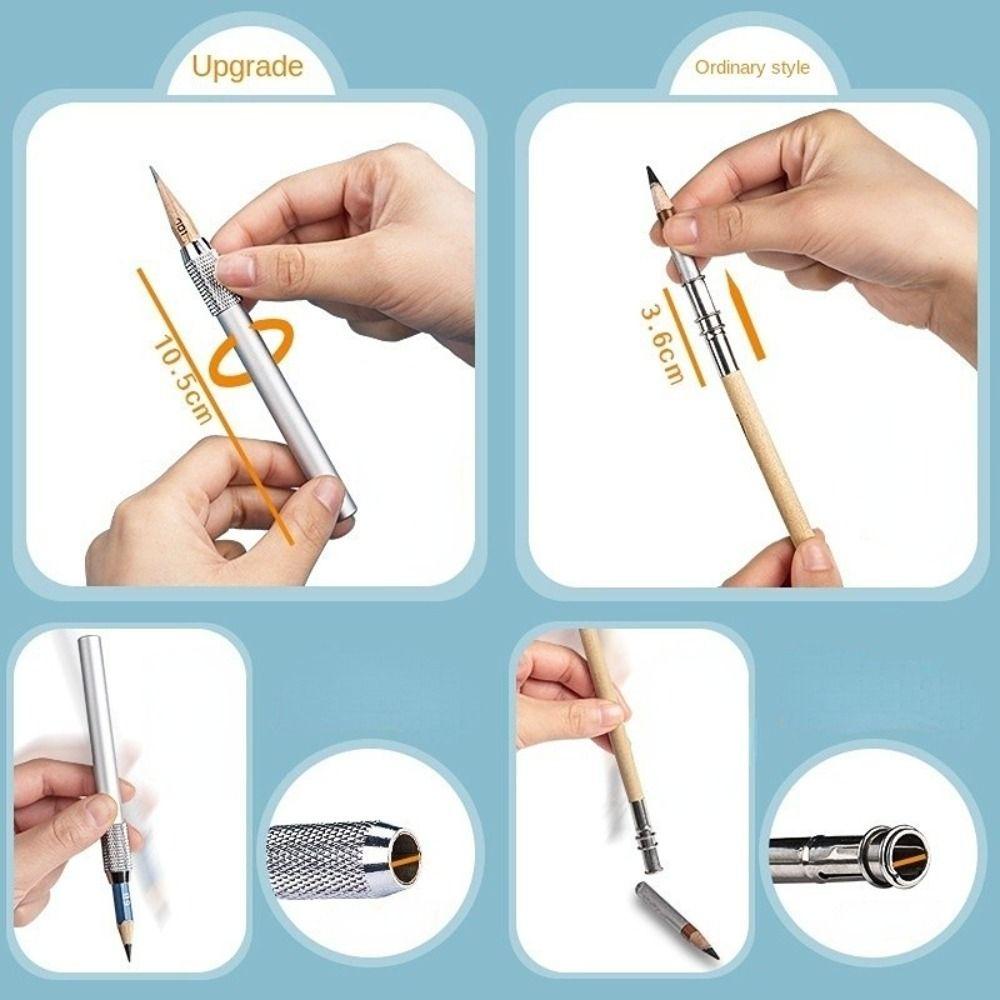 Upgrade

10.5cm

Ordinary style

3.6cm