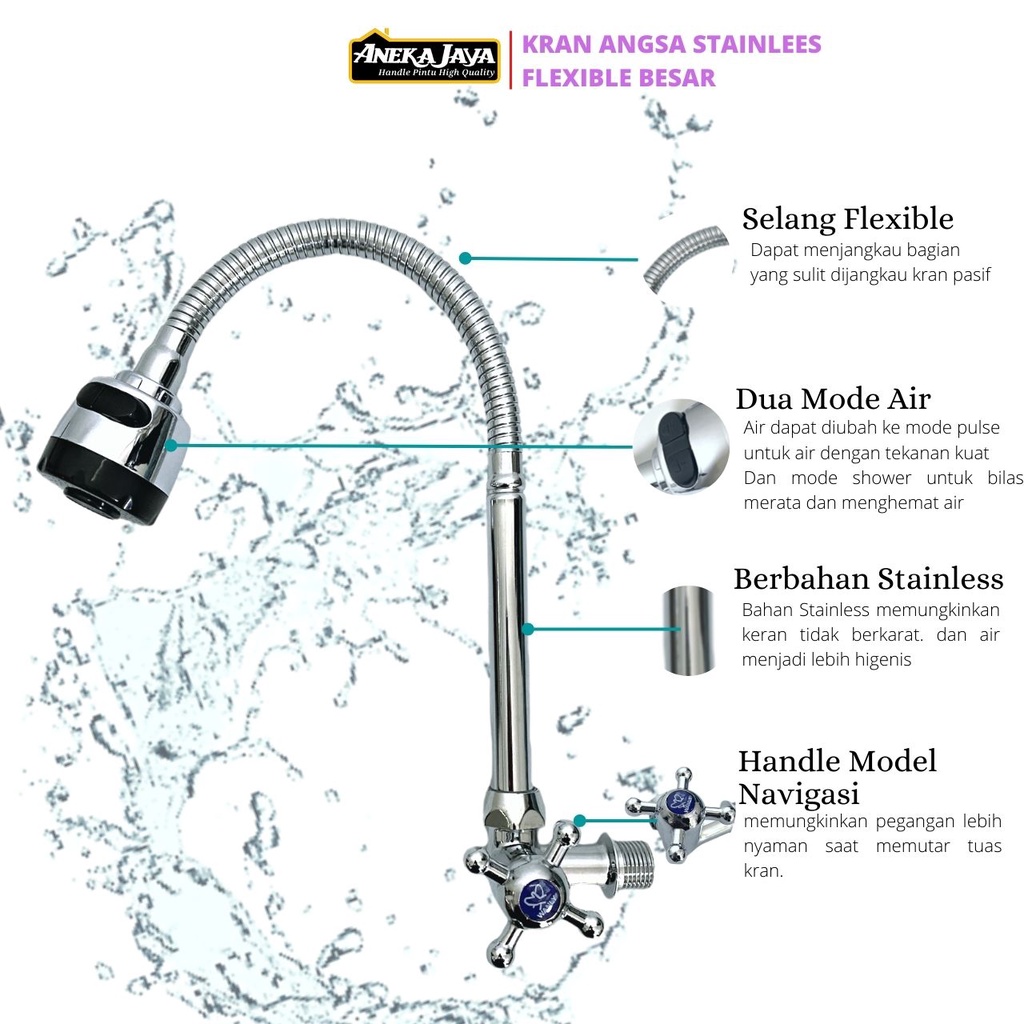 ANEKA JAYA
Handle Pintu High Quality

KRAN ANGSA STAINLEES FLEXIBLE BESAR

Selang Flexible
Dapat menjangkau bagian yang sulit dijangkau kran pasif

Dua Mode Air
Air dapat diubah ke mode pulse untuk air dengan tekanan kuat Dan mode shower untuk bilas merata dan menghemat air

Berbahan Stainless
Bahan Stainless memungkinkan keran tidak berkarat. dan air menjadi lebih higenis

Handle Model Navigasi
memungkinkan pegangan lebih nyaman saat memutar tuas kran.