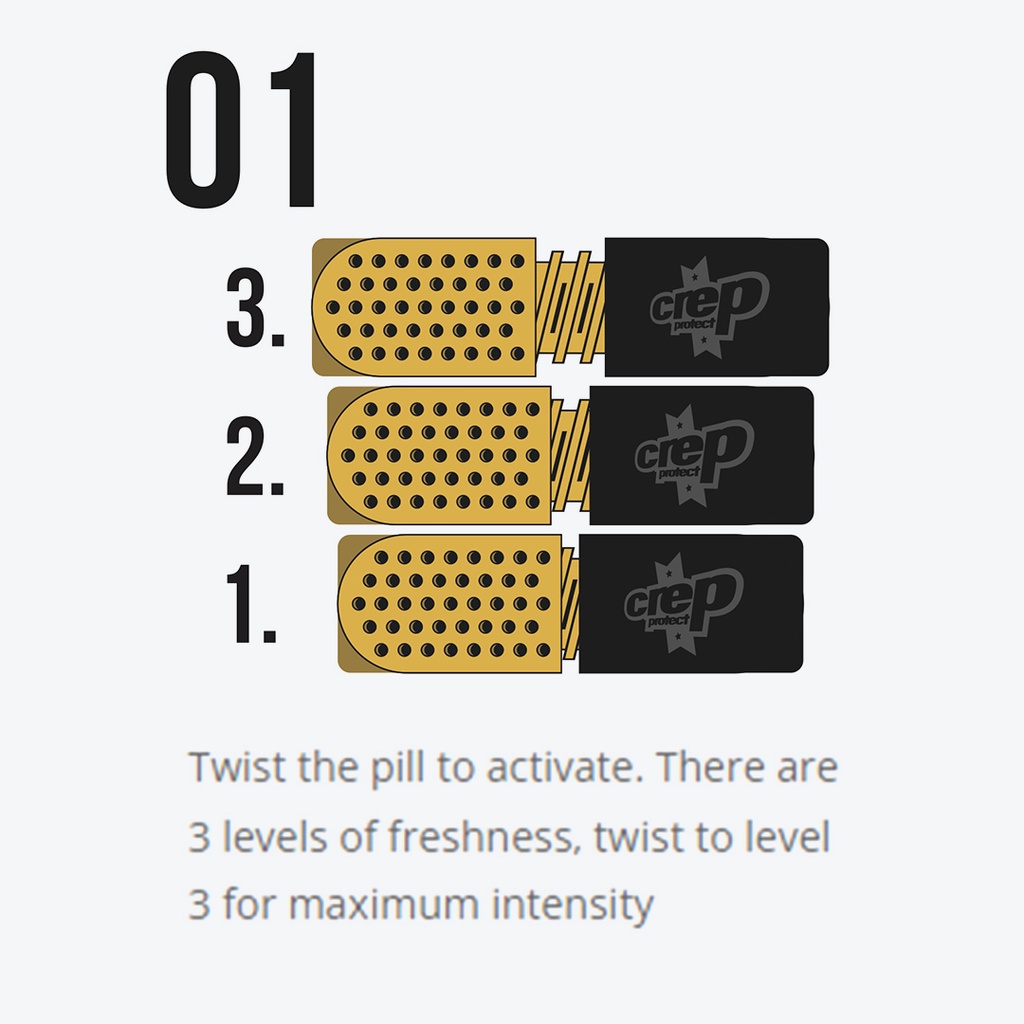 01

3.

crep protect

2.

crep protect

1.

crep protect

Twist the pill to activate. There are 3 levels of freshness, twist to level 3 for maximum intensity