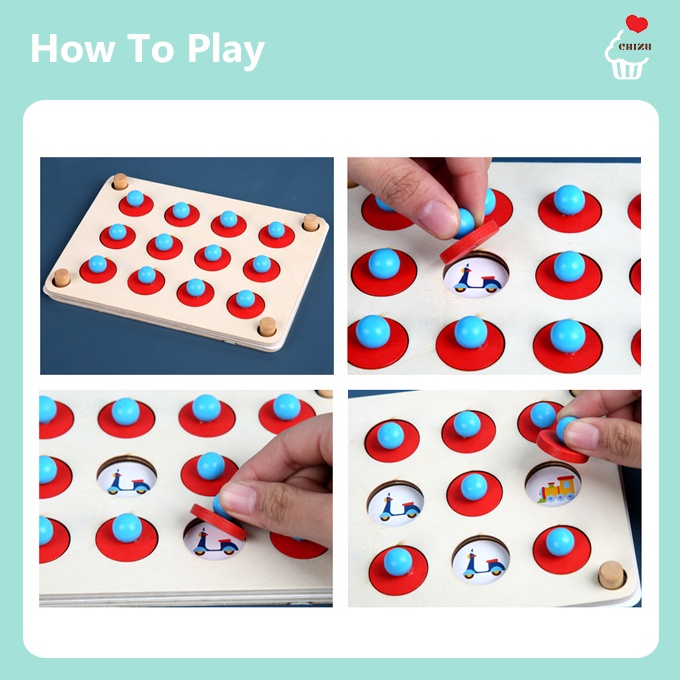 How To Play

CHIZU