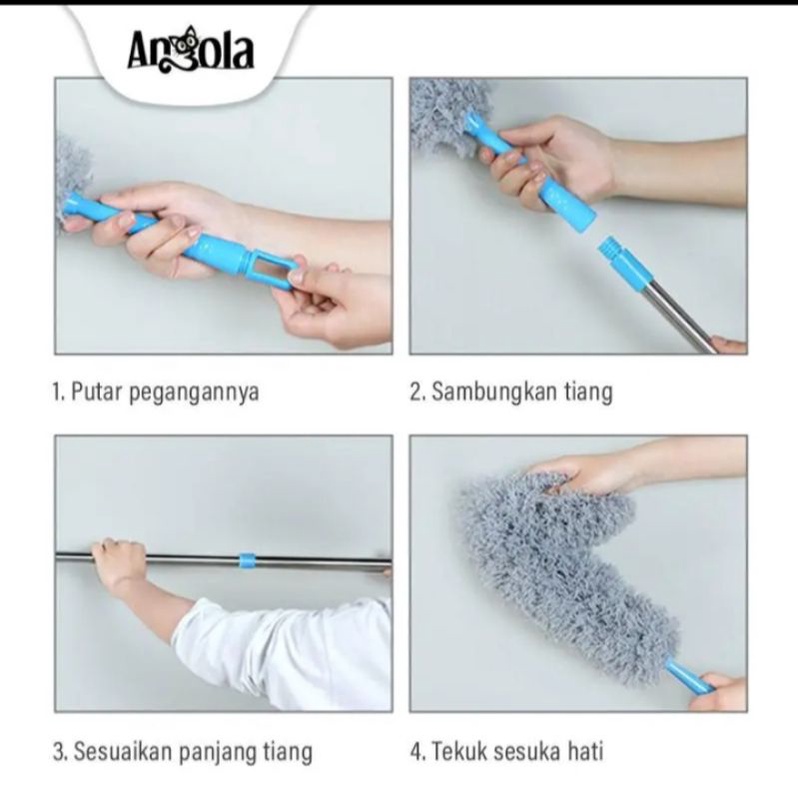 Angola

1. Putar pegangannya

2. Sambungkan tiang

3. Sesuaikan panjang tiang

4. Tekuk sesuka hati