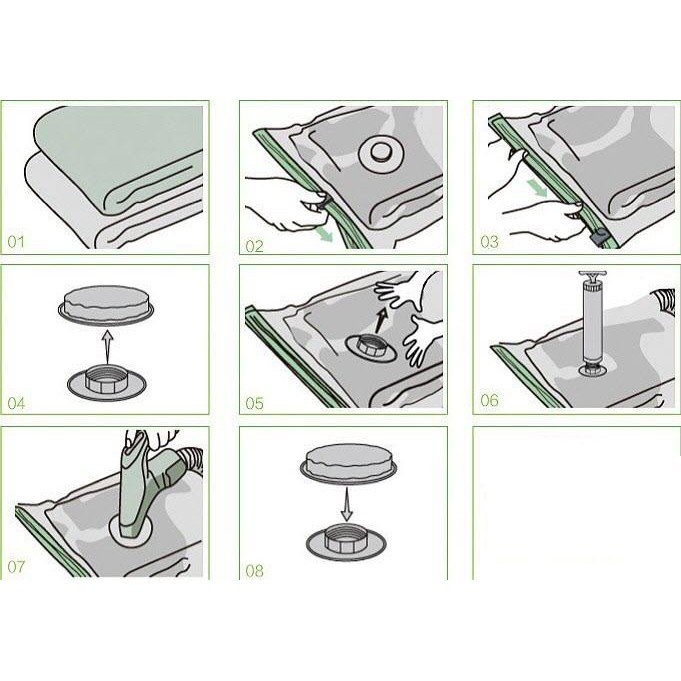 01

02

03

04

05

06

07

08