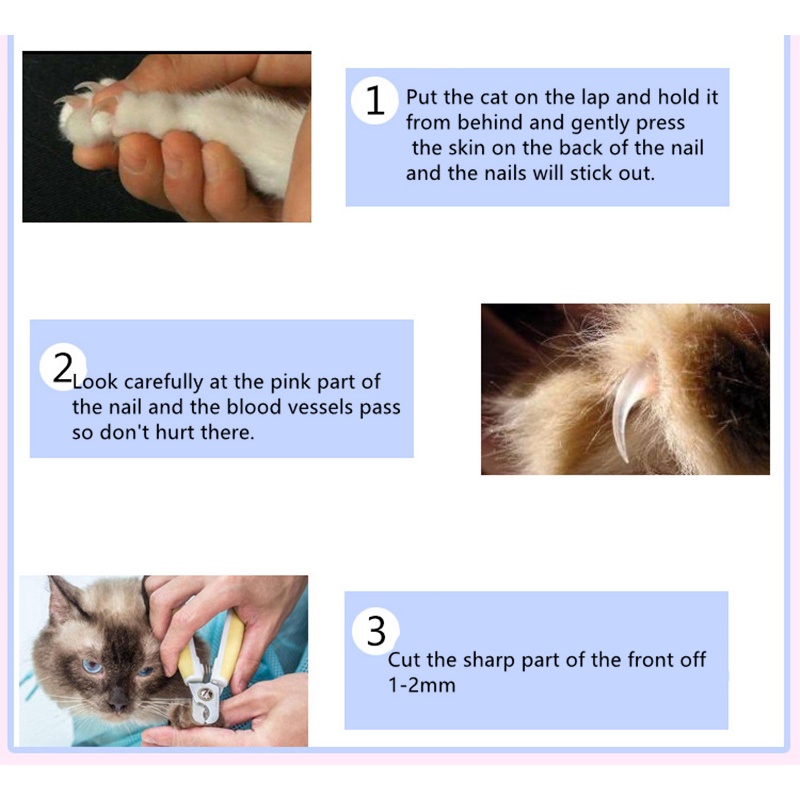 1 Put the cat on the lap and hold it from behind and gently press the skin on the back of the nail and the nails will stick out.

2 Look carefully at the pink part of the nail and the blood vessels pass so don't hurt there.

3 Cut the sharp part of the front off 1-2mm