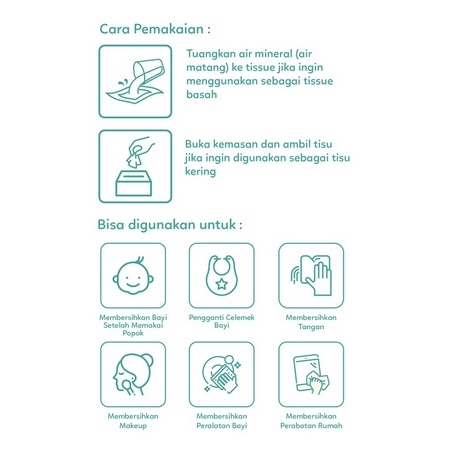 Cara Pemakaian :

Tuangkan air mineral (air matang) ke tissue jika ingin menggunakan sebagai tissue basah

Buka kemasan dan ambil tisu jika ingin digunakan sebagai tisu kering

Bisa digunakan untuk :

Membersihkan Bayi Setelah Memakai Popok

Pengganti Celemek Bayi

Membersihkan Tangan

Membersihkan Makeup

Membersihkan Peralatan Bayi

Membersihkan Perabotan Rumah