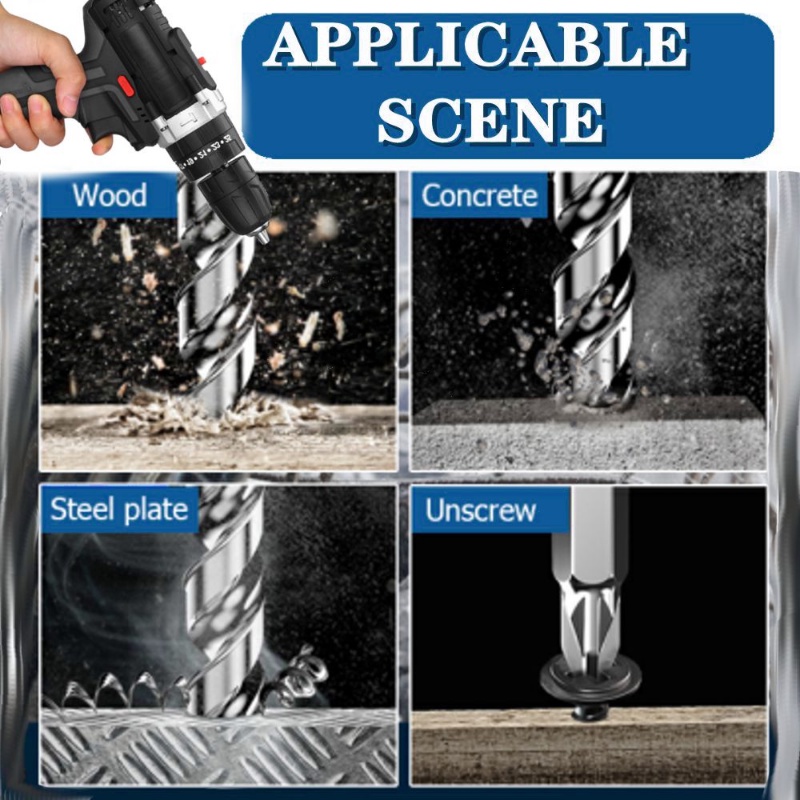 APPLICABLE SCENE

Wood

Concrete

Steel plate

Unscrew