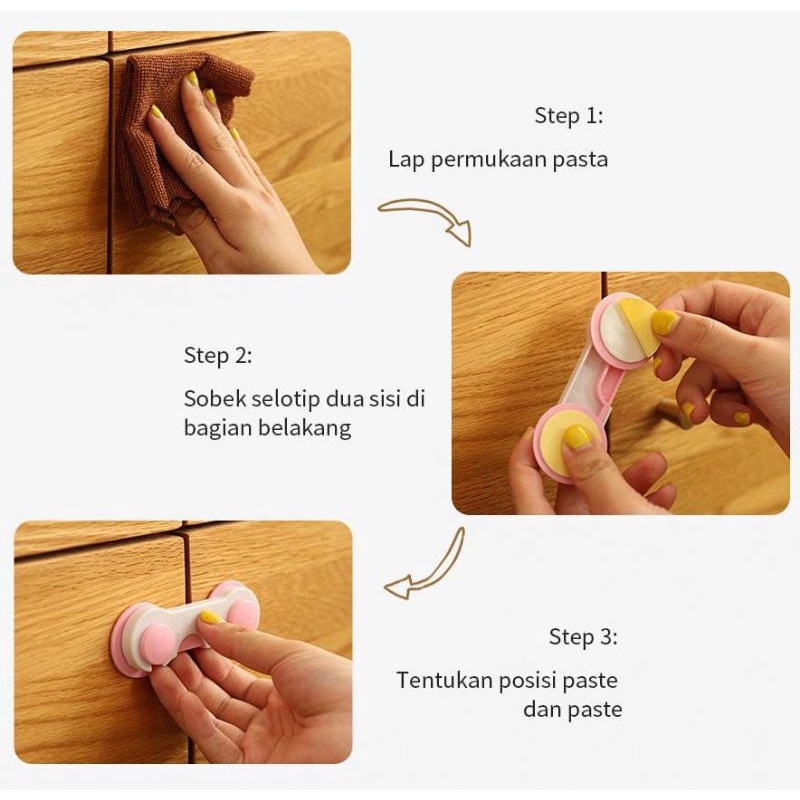 Step 1:

Lap permukaan pasta

Step 2:

Sobek selotip dua sisi di bagian belakang

Step 3:

Tentukan posisi paste dan paste