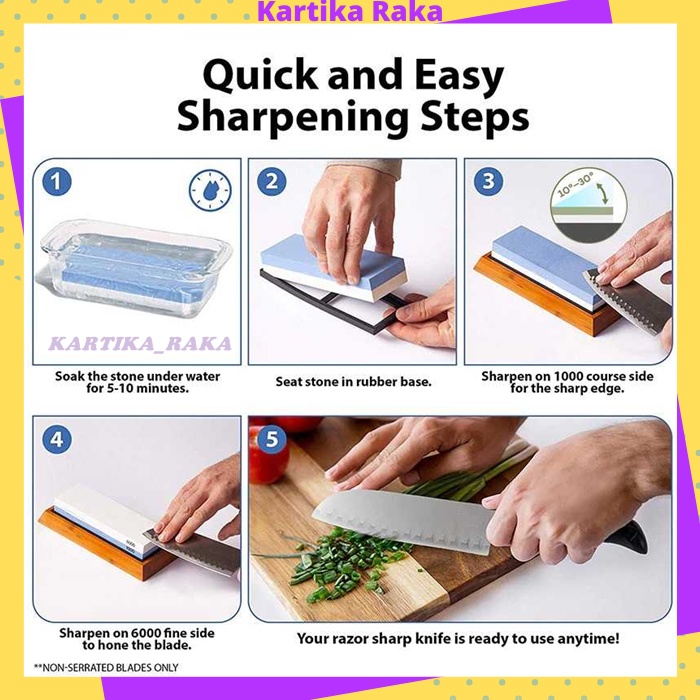 Kartika Raka

Quick and Easy Sharpening Steps

1

KARTIKA_RAKA

Soak the stone under water for 5-10 minutes.

2

Seat stone in rubber base.

3

10°~30°

Sharpen on 1000 course side for the sharp edge.

4

Sharpen on 6000 fine side to hone the blade.

5

Your razor sharp knife is ready to use anytime!

**NON-SERRATED BLADES ONLY