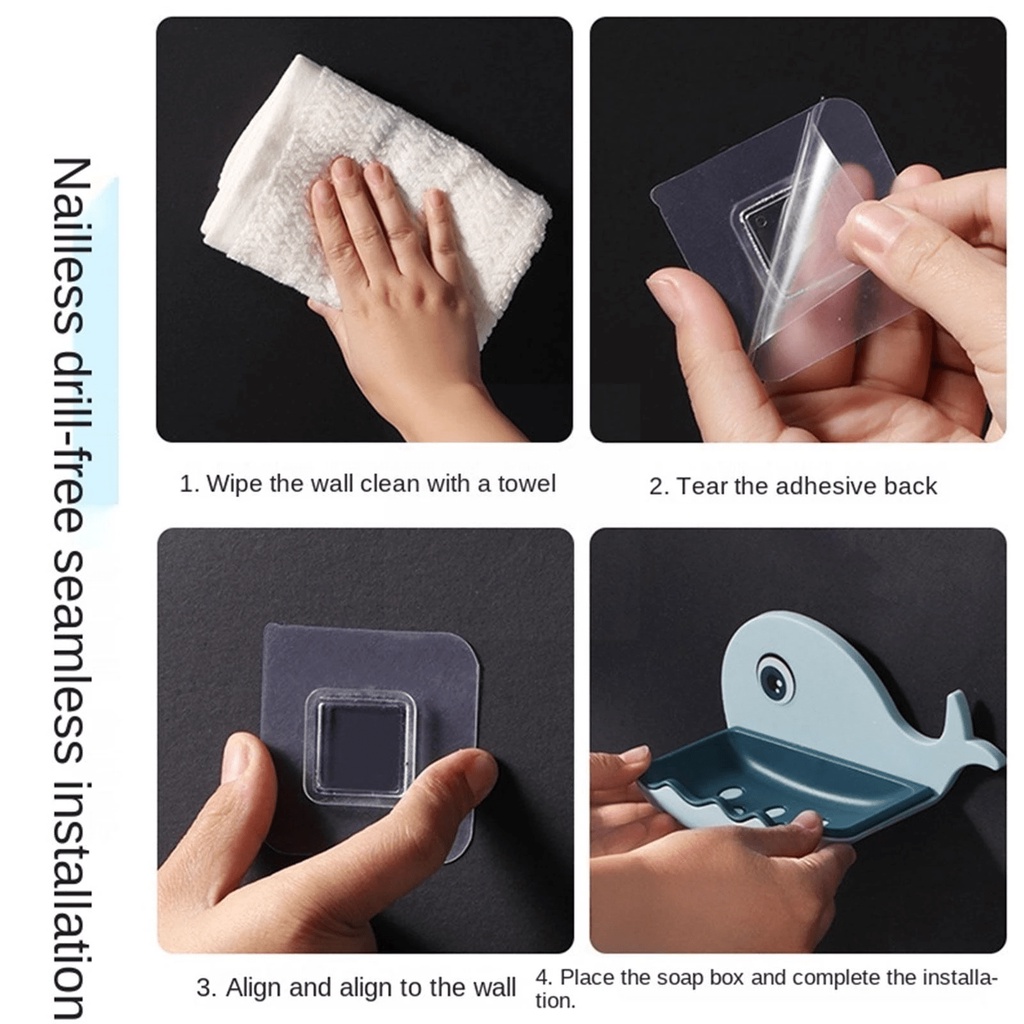 Nailless drill-free seamless installation

1. Wipe the wall clean with a towel

2. Tear the adhesive back

3. Align and align to the wall

4. Place the soap box and complete the installation.