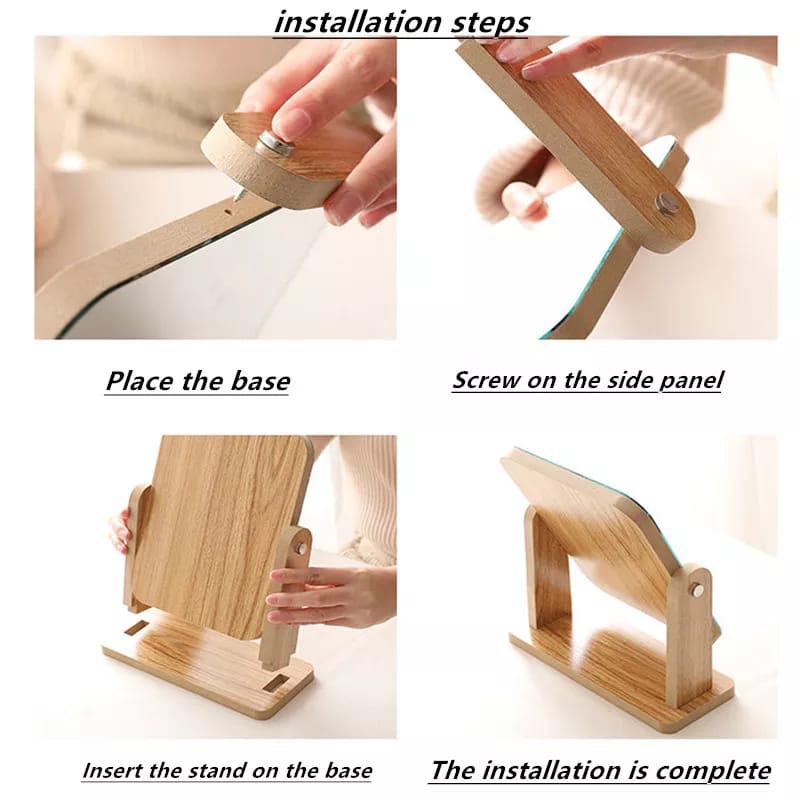 installation steps

Place the base

Screw on the side panel

Insert the stand on the base

The installation is complete