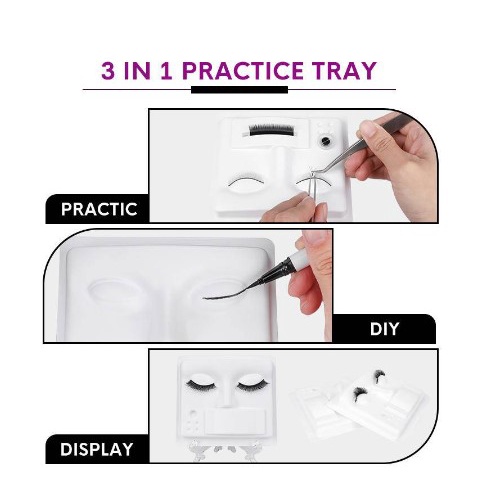 3 IN 1 PRACTICE TRAY

PRACTIC

DIY

DISPLAY