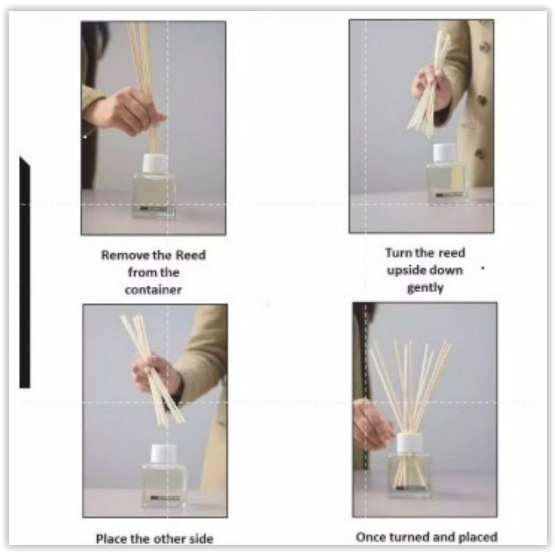 Remove the Reed from the container

Turn the reed upside down gently

Place the other side

Once turned and placed