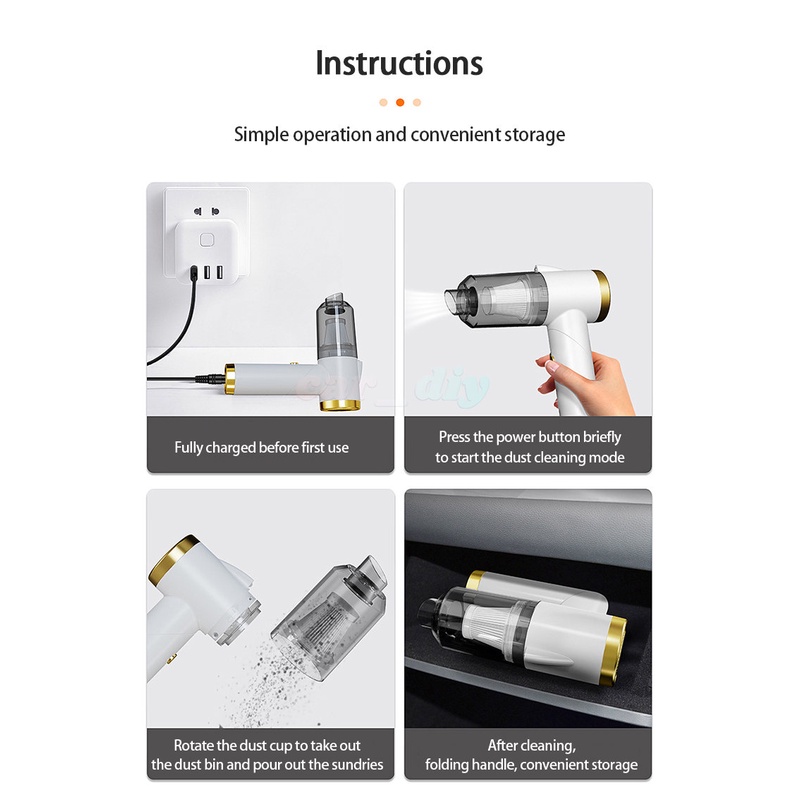 Instructions

Simple operation and convenient storage

car_diy

Fully charged before first use

Press the power button briefly to start the dust cleaning mode

Rotate the dust cup to take out the dust bin and pour out the sundries

After cleaning, folding handle, convenient storage