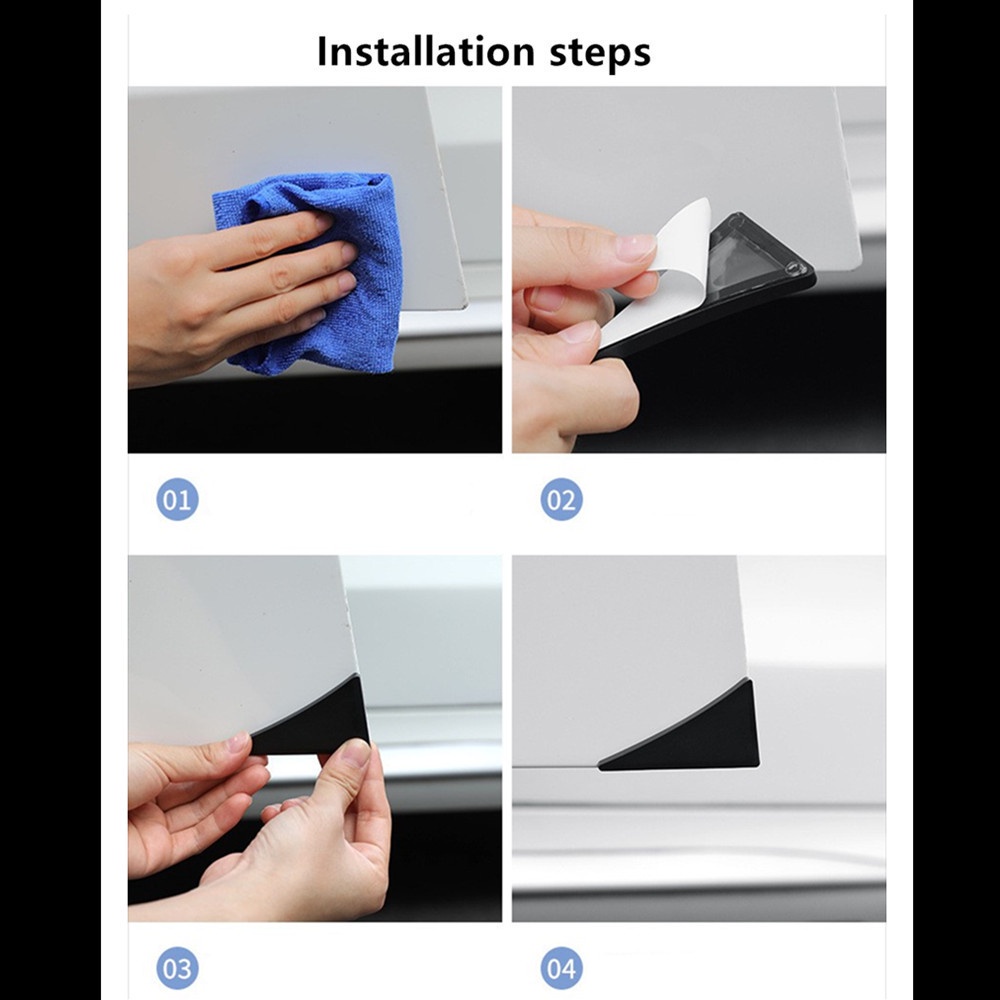 Installation steps

01

02

03

04