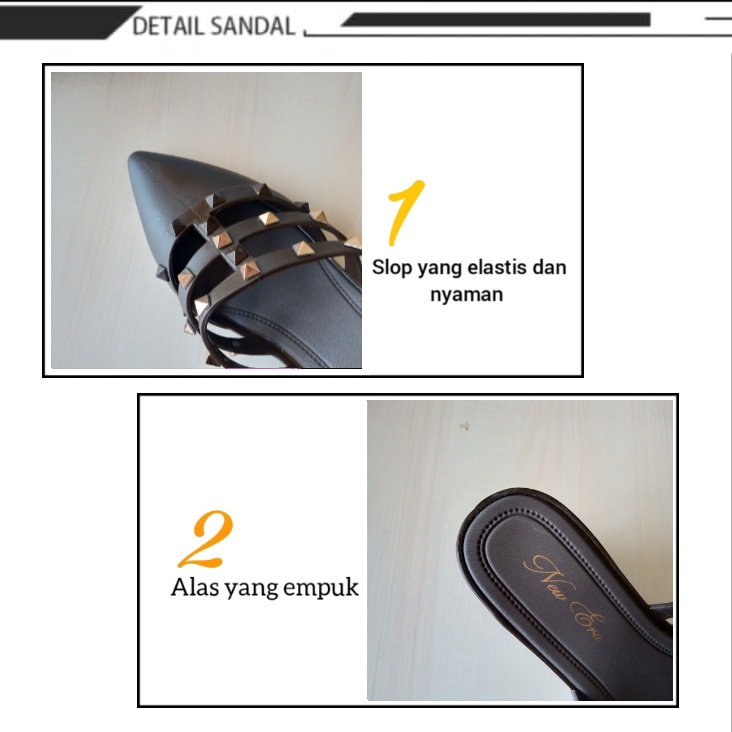 DETAIL SANDAL

1
Slop yang elastis dan nyaman

2
Alas yang empuk

New Era