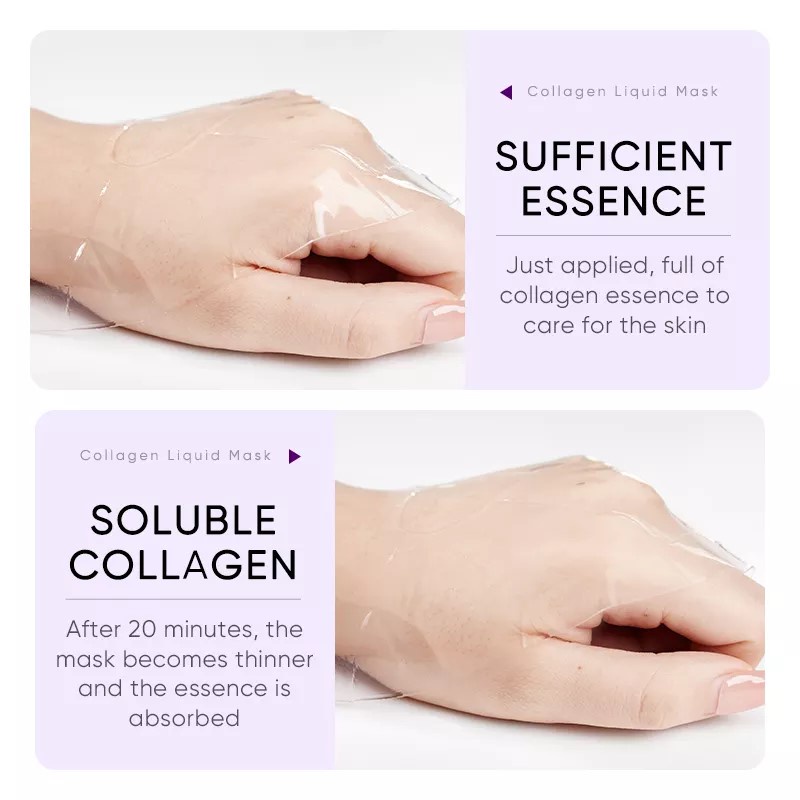 Collagen Liquid Mask

SUFFICIENT ESSENCE

Just applied, full of collagen essence to care for the skin

Collagen Liquid Mask

SOLUBLE COLLAGEN

After 20 minutes, the mask becomes thinner and the essence is absorbed