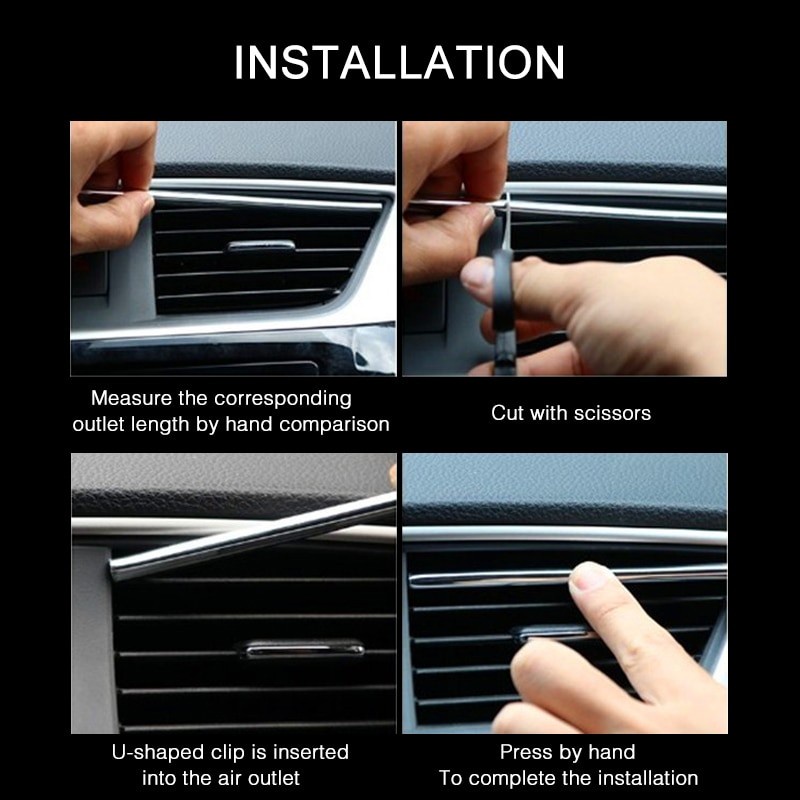 INSTALLATION

Measure the corresponding outlet length by hand comparison

Cut with scissors

U-shaped clip is inserted into the air outlet

Press by hand
To complete the installation