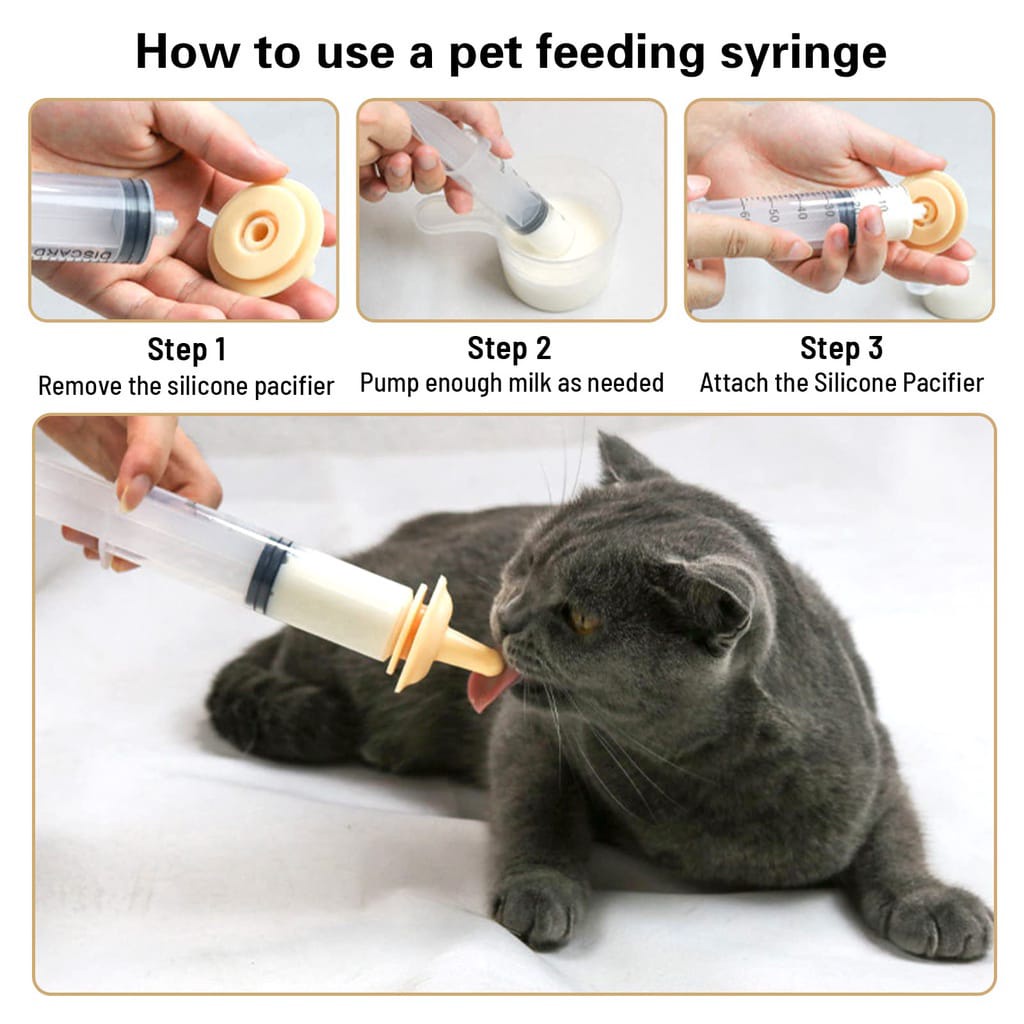 How to use a pet feeding syringe

DISCARD

60 50 40 30 20 10

Step 1
Remove the silicone pacifier

Step 2
Pump enough milk as needed

Step 3
Attach the Silicone Pacifier