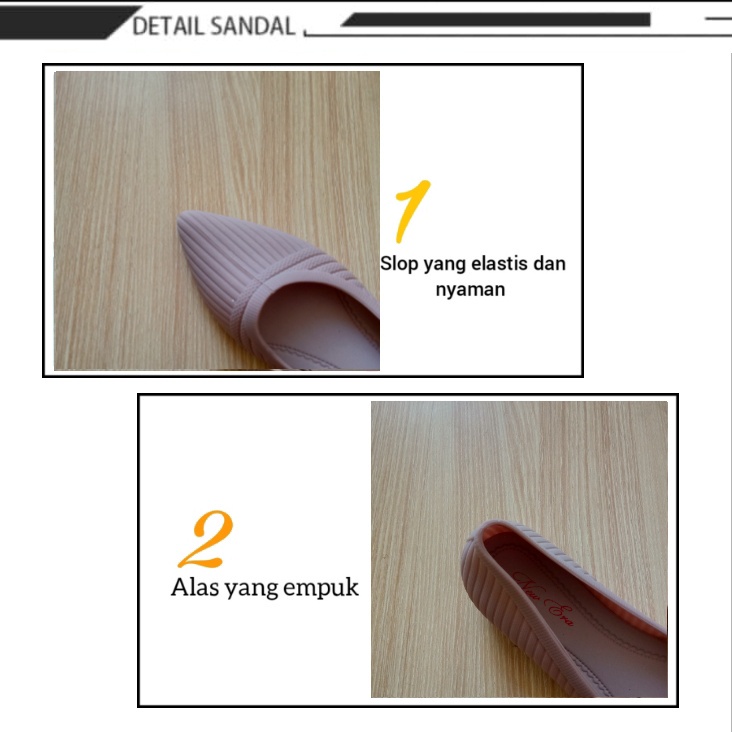 DETAIL SANDAL

1
Slop yang elastis dan nyaman

2
Alas yang empuk

New Era