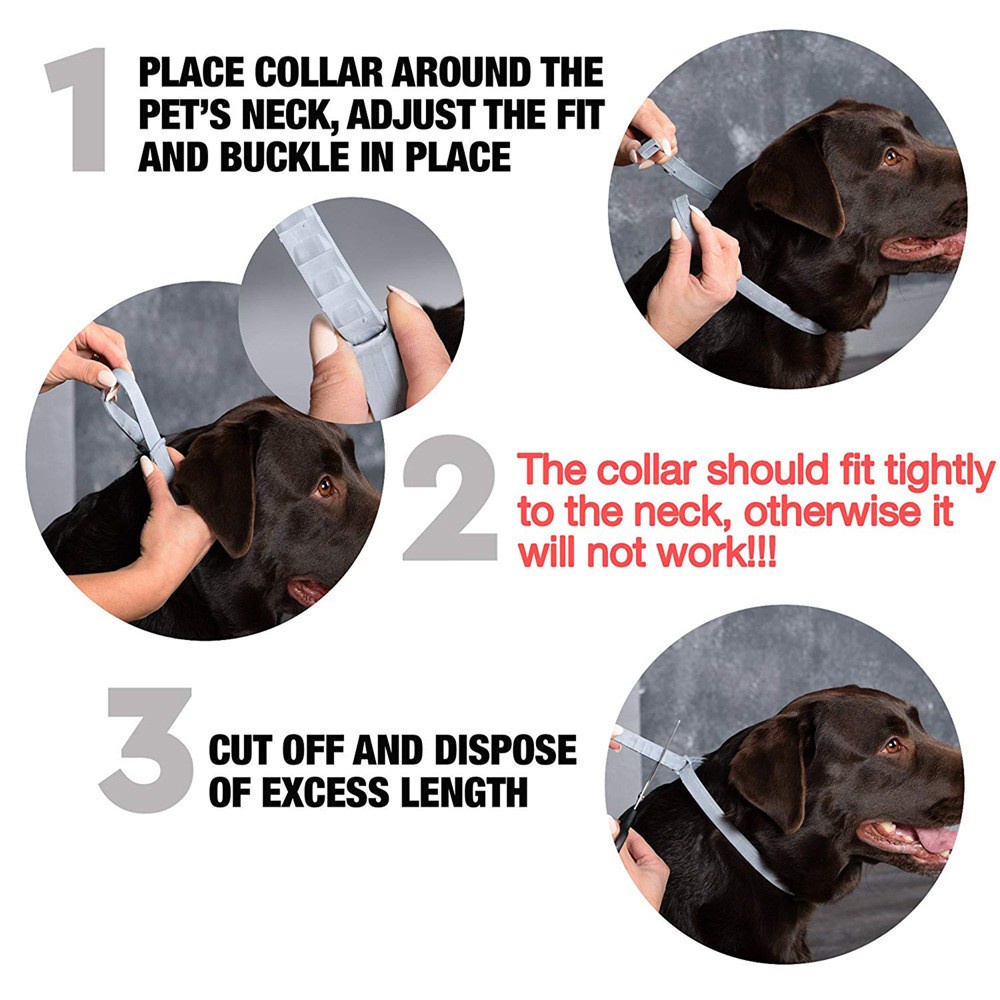 1 PLACE COLLAR AROUND THE PET'S NECK, ADJUST THE FIT AND BUCKLE IN PLACE

2 The collar should fit tightly to the neck, otherwise it will not work!!!

3 CUT OFF AND DISPOSE OF EXCESS LENGTH