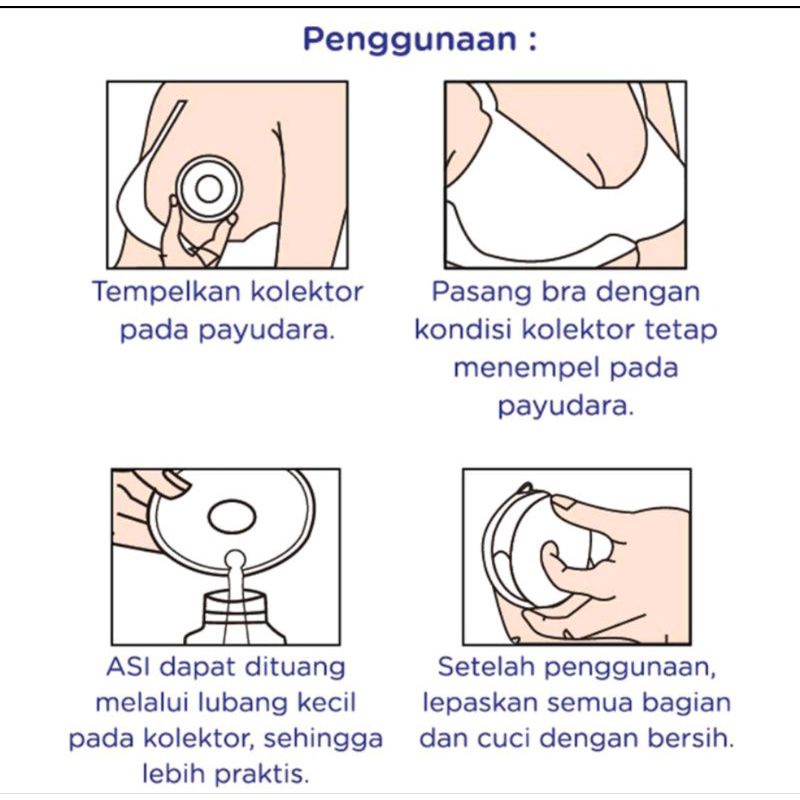 Penggunaan :

Tempelkan kolektor pada payudara.

Pasang bra dengan kondisi kolektor tetap menempel pada payudara.

ASI dapat dituang melalui lubang kecil pada kolektor, sehingga lebih praktis.

Setelah penggunaan, lepaskan semua bagian dan cuci dengan bersih.