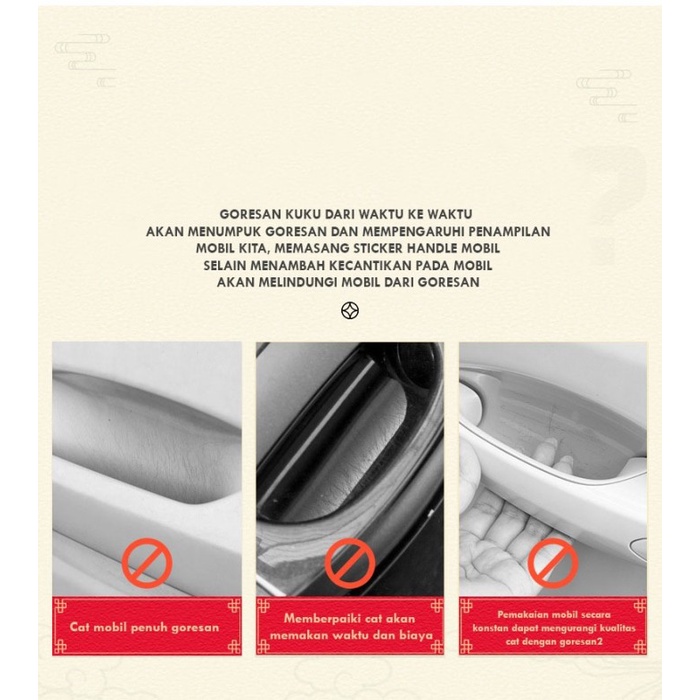 GORESAN KUKU DARI WAKTU KE WAKTU
AKAN MENUMPUK GORESAN DAN MEMPENGARUHI PENAMPILAN
MOBIL KITA, MEMASANG STICKER HANDLE MOBIL
SELAIN MENAMBAH KECANTIKAN PADA MOBIL
AKAN MELINDUNGI MOBIL DARI GORESAN

Cat mobil penuh goresan

Memberpaiki cat akan memakan waktu dan biaya

Pemakaian mobil secara konstan dapat mengurangi kualitas cat dengan goresan2