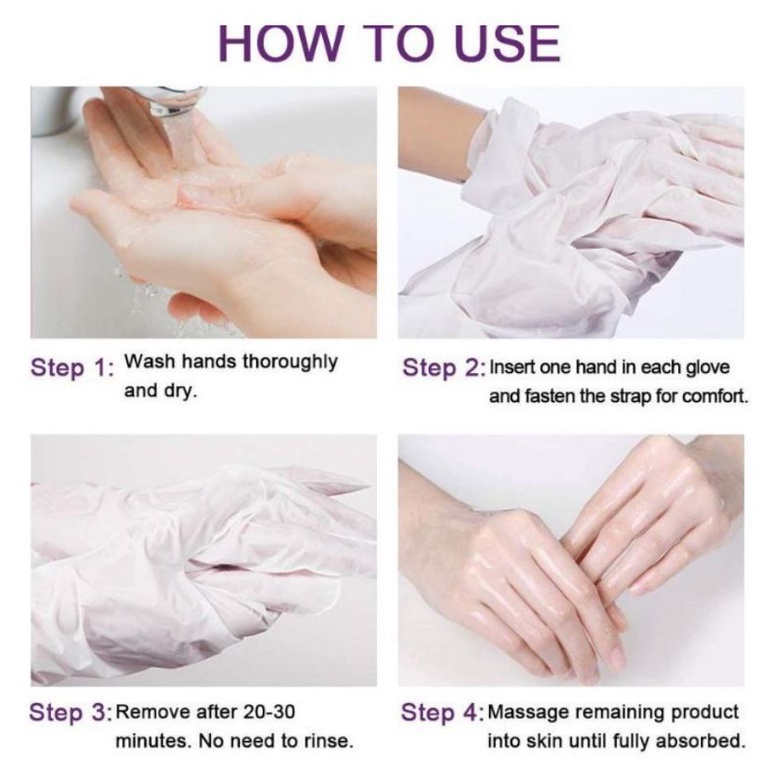 HOW TO USE

Step 1: Wash hands thoroughly and dry.

Step 2: Insert one hand in each glove and fasten the strap for comfort.

Step 3: Remove after 20-30 minutes. No need to rinse.

Step 4: Massage remaining product into skin until fully absorbed.