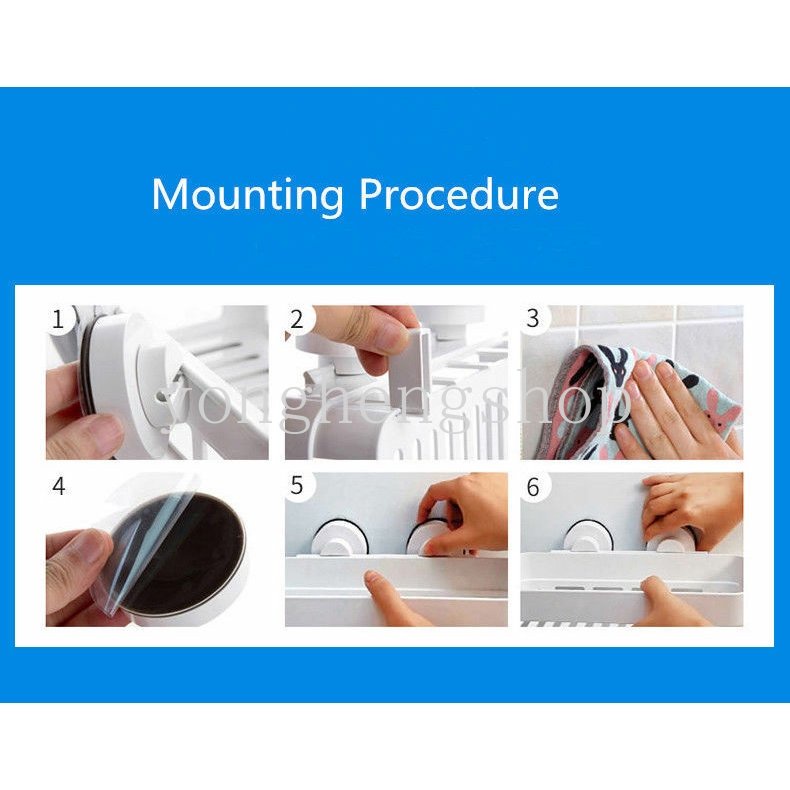 Mounting Procedure

1

2

3

yonghengshop

4

5

6